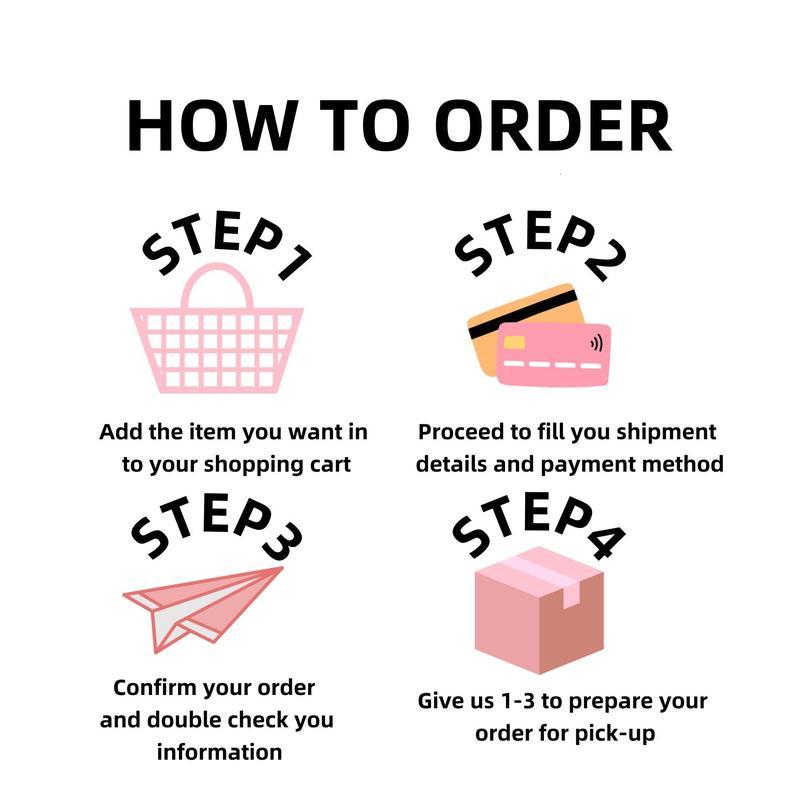 HOW TO ORDER

STEP1

Add the item you want in to your shopping cart

STEP2

Proceed to fill you shipment details and payment method

STEP3

Confirm your order and double check you information

STEP4

Give us 1-3 to prepare your order for pick-up