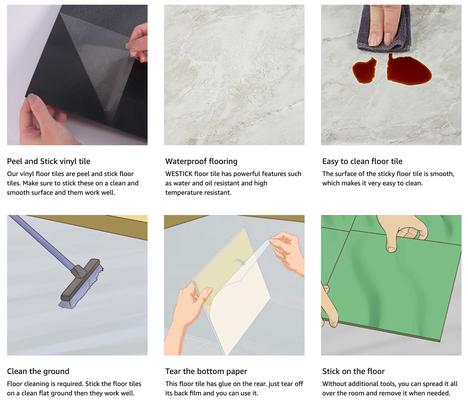 Peel and Stick vinyl tile

Our vinyl floor tiles are peel and stick floor tiles. Make sure to stick these on a clean and smooth surface and them work well.

Waterproof flooring

WESTICK floor tile has powerful features such as water and oil resistant and high temperature resistant.

Easy to clean floor tile

The surface of the sticky floor tile is smooth, which makes it very easy to clean.

Clean the ground

Floor cleaning is required. Stick the floor tiles on a clean flat ground then they work well.

Tear the bottom paper

This floor tile has glue on the rear. just tear off its back film and you can use it.

Stick on the floor

Without additional tools, you can spread it all over the room and remove it when needed.