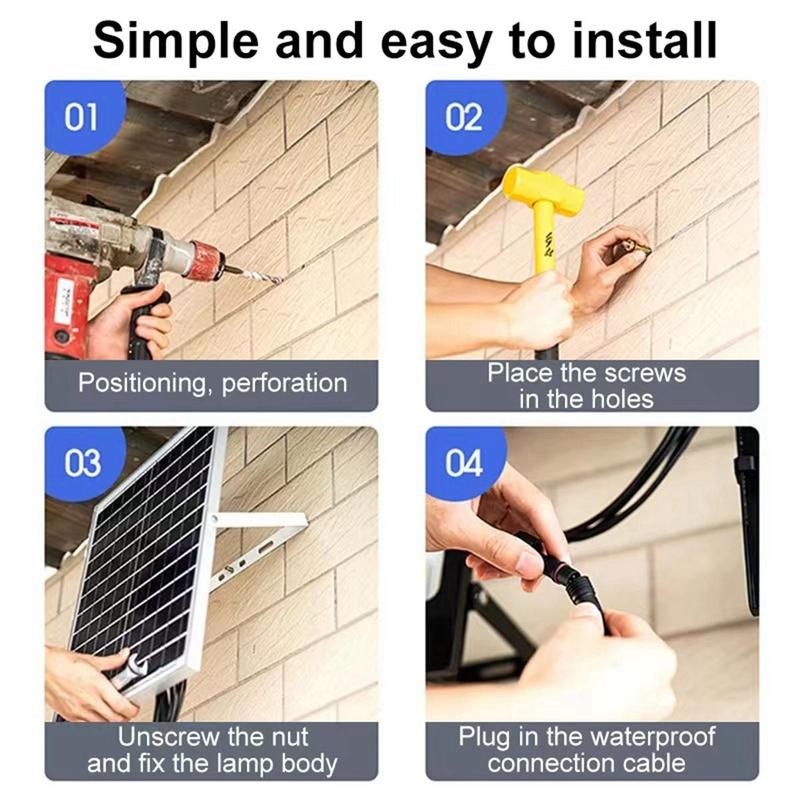 Simple and easy to install

01

Positioning, perforation

02

Place the screws in the holes

03

Unscrew the nut and fix the lamp body

04

Plug in the waterproof connection cable