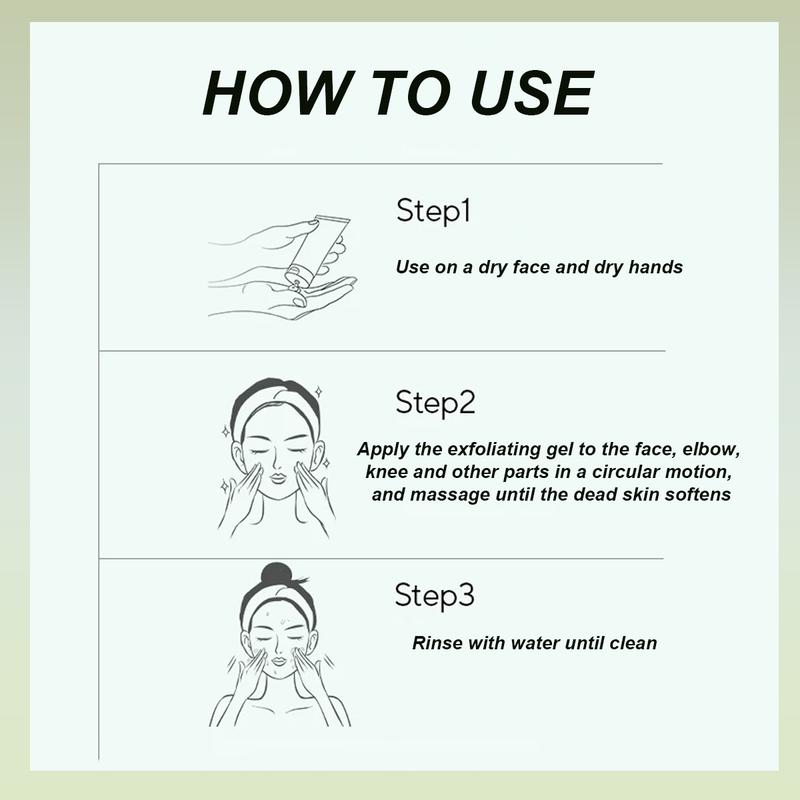 HOW TO USE

Step1

Use on a dry face and dry hands

Step2

Apply the exfoliating gel to the face, elbow, knee and other parts in a circular motion, and massage until the dead skin softens

Step3

Rinse with water until clean