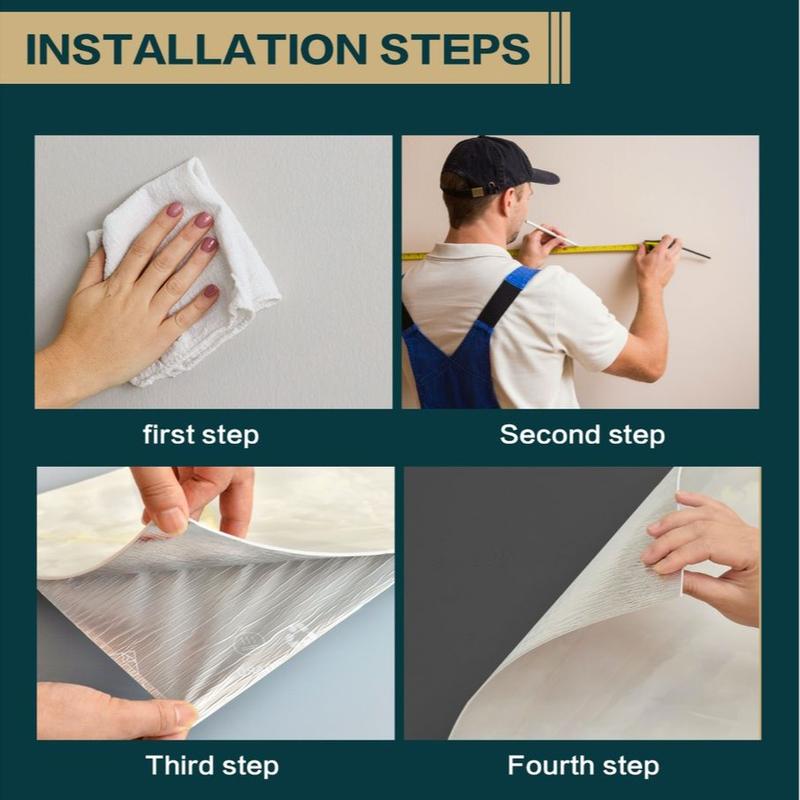 INSTALLATION STEPS

first step

Second step

Third step

Fourth step