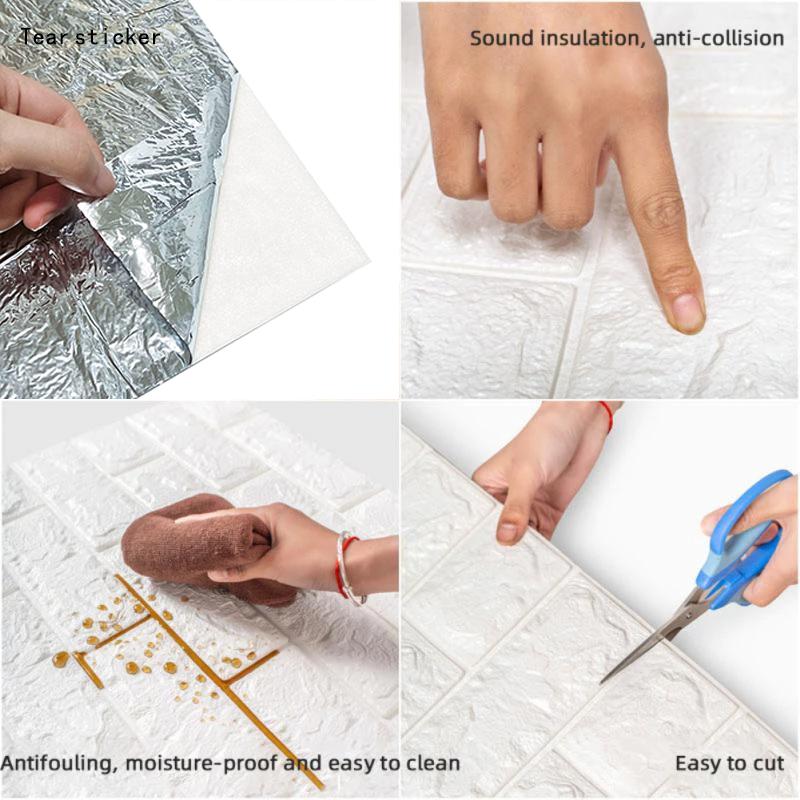 Tear sticker

Sound insulation, anti-collision

Antifouling, moisture-proof and easy to clean

Easy to cut