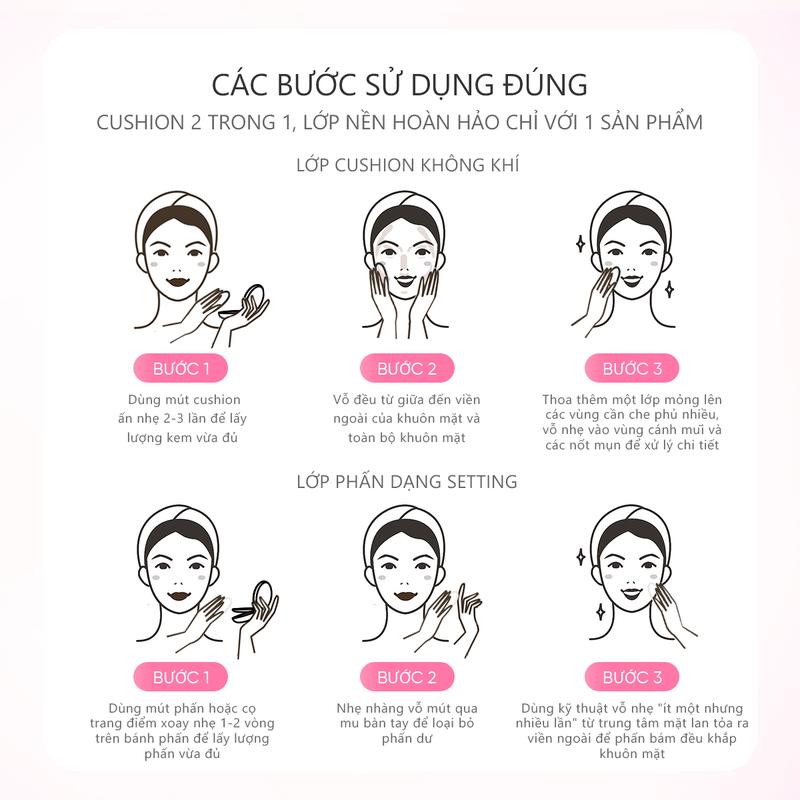 CÁC BƯỚC SỬ DỤNG ĐÚNG

CUSHION 2 TRONG 1, LỚP NỀN HOÀN HẢO CHỈ VỚI 1 SẢN PHẨM

LỚP CUSHION KHÔNG KHÍ

BƯỚC 1

Dùng mút cushion ấn nhẹ 2-3 lần để lấy lượng kem vừa đủ

BƯỚC 2

Vỗ đều từ giữa đến viền ngoài của khuôn mặt và toàn bộ khuôn mặt

BƯỚC 3

Thoa thêm một lớp mỏng lên các vùng cần che phủ nhiều, vỗ nhẹ vào vùng cánh mũi và các nốt mụn để xử lý chi tiết

LỚP PHẤN DẠNG SETTING

BƯỚC 1

Dùng mút phấn hoặc cọ trang điểm xoay nhẹ 1-2 vòng trên bánh phấn để lấy lượng phấn vừa đủ

BƯỚC 2

Nhẹ nhàng vỗ mút qua mu bàn tay để loại bỏ phấn dư

BƯỚC 3

Dùng kỹ thuật vỗ nhẹ "ít một nhưng nhiều lần" từ trung tâm mặt lan tỏa ra viền ngoài để phấn bám đều khắp khuôn mặt