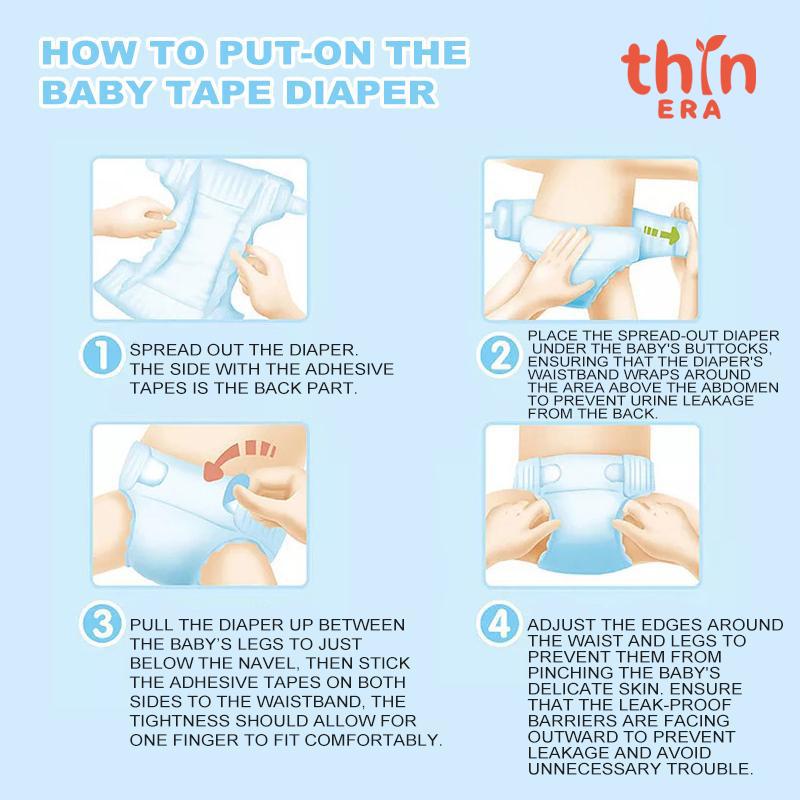 HOW TO PUT-ON THE BABY TAPE DIAPER

thin ERA

1 SPREAD OUT THE DIAPER. THE SIDE WITH THE ADHESIVE TAPES IS THE BACK PART.

2 PLACE THE SPREAD-OUT DIAPER UNDER THE BABY'S BUTTOCKS, ENSURING THAT THE DIAPER'S WAISTBAND WRAPS AROUND THE AREA ABOVE THE ABDOMEN TO PREVENT URINE LEAKAGE FROM THE BACK.

3 PULL THE DIAPER UP BETWEEN THE BABY'S LEGS TO JUST BELOW THE NAVEL, THEN STICK THE ADHESIVE TAPES ON BOTH SIDES TO THE WAISTBAND, THE TIGHTNESS SHOULD ALLOW FOR ONE FINGER TO FIT COMFORTABLY.

4 ADJUST THE EDGES AROUND THE WAIST AND LEGS TO PREVENT THEM FROM PINCHING THE BABY'S DELICATE SKIN. ENSURE THAT THE LEAK-PROOF BARRIERS ARE FACING OUTWARD TO PREVENT LEAKAGE AND AVOID UNNECESSARY TROUBLE.