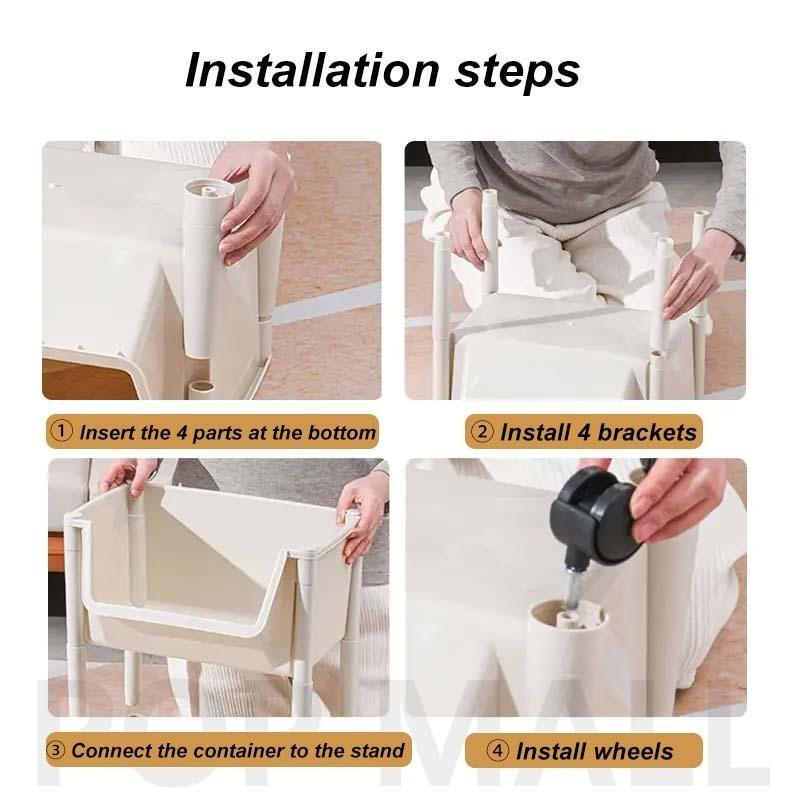 Installation steps

① Insert the 4 parts at the bottom

② Install 4 brackets

③ Connect the container to the stand

④ Install wheels

POP MALL