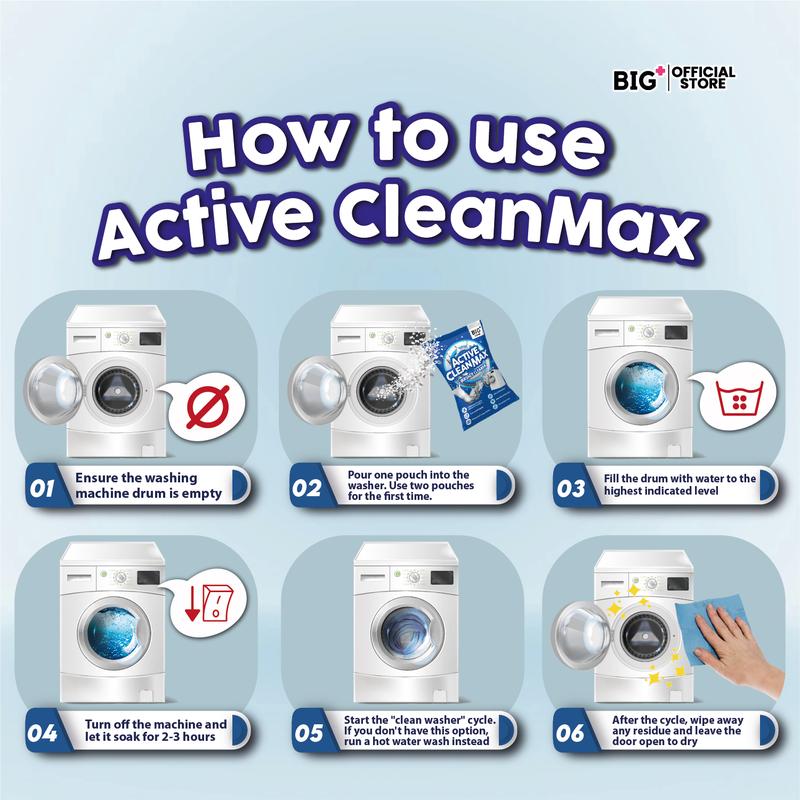 BIG+ | OFFICIAL STORE

How to use Active CleanMax

ACTIVE CLEANMAX

01 Ensure the washing machine drum is empty

02 Pour one pouch into the washer. Use two pouches for the first time.

03 Fill the drum with water to the highest indicated level

04 Turn off the machine and let it soak for 2-3 hours

05 Start the "clean washer" cycle. If you don't have this option, run a hot water wash instead

06 After the cycle, wipe away any residue and leave the door open to dry