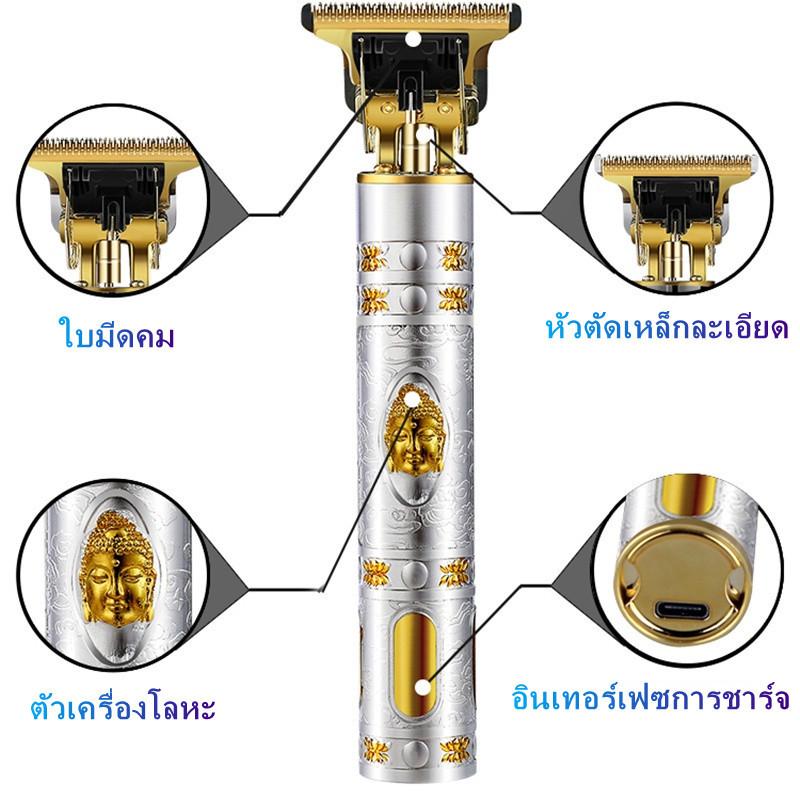 ใบมีดคม

หัวตัดเหล็กละเอียด

ตัวเครื่องโลหะ

อินเทอร์เฟซการชาร์จ