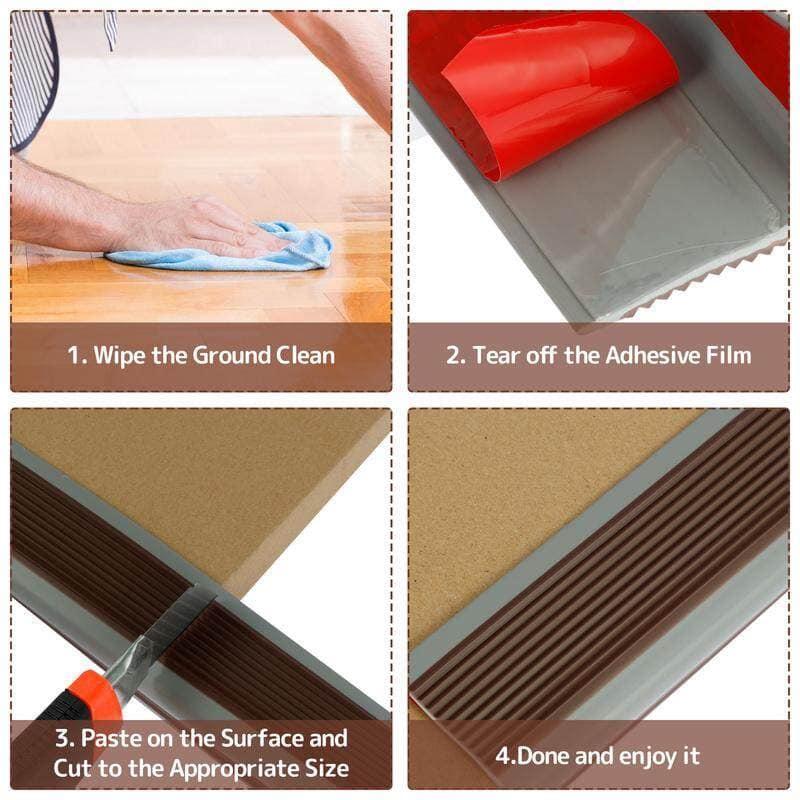 1. Wipe the Ground Clean

2. Tear off the Adhesive Film

3. Paste on the Surface and Cut to the Appropriate Size

4.Done and enjoy it