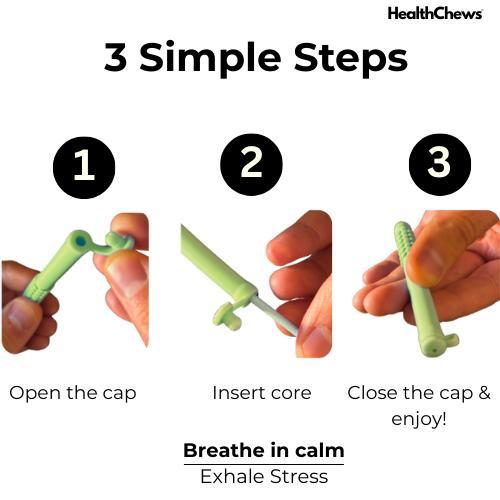 HealthChews

3 Simple Steps

1

2

3

Open the cap

Insert core

Close the cap & enjoy!

Breathe in calm

Exhale Stress