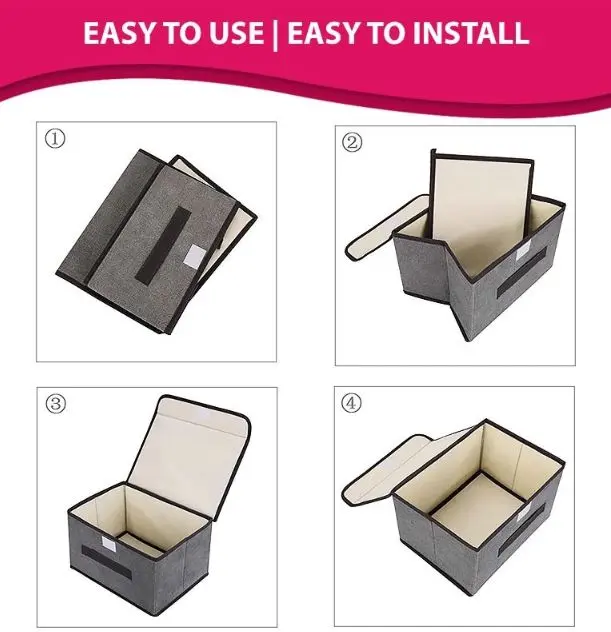 EASY TO USE | EASY TO INSTALL

①

②

③

④