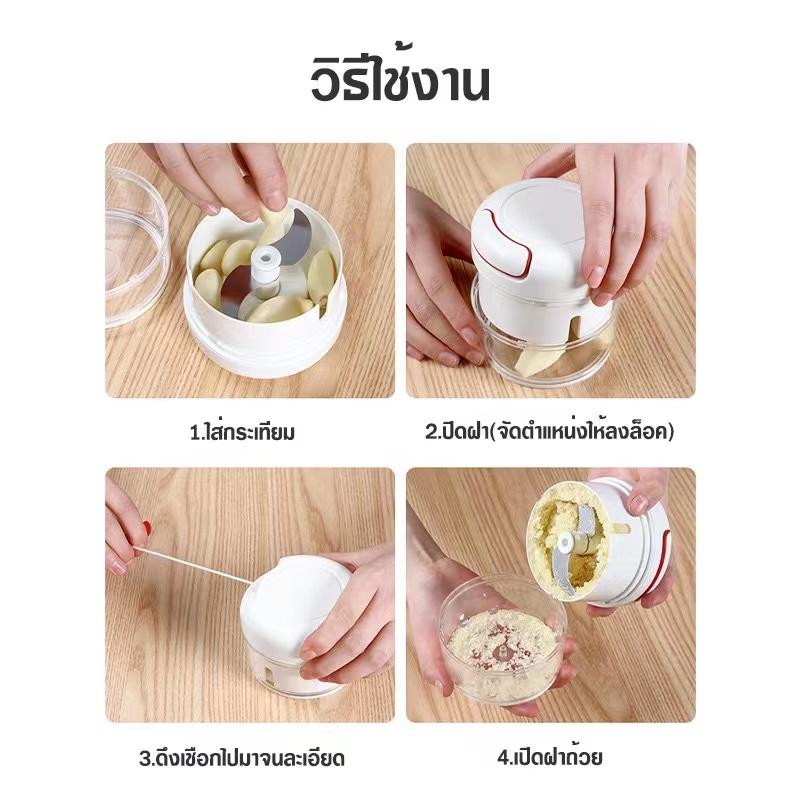 วิธีใช้งาน

1.ใส่กระเทียม

2.ปิดฝา(จัดตำแหน่งให้ลงล็อค)

3.ดึงเชือกไปมาจนละเอียด

4.เปิดฝาถ้วย