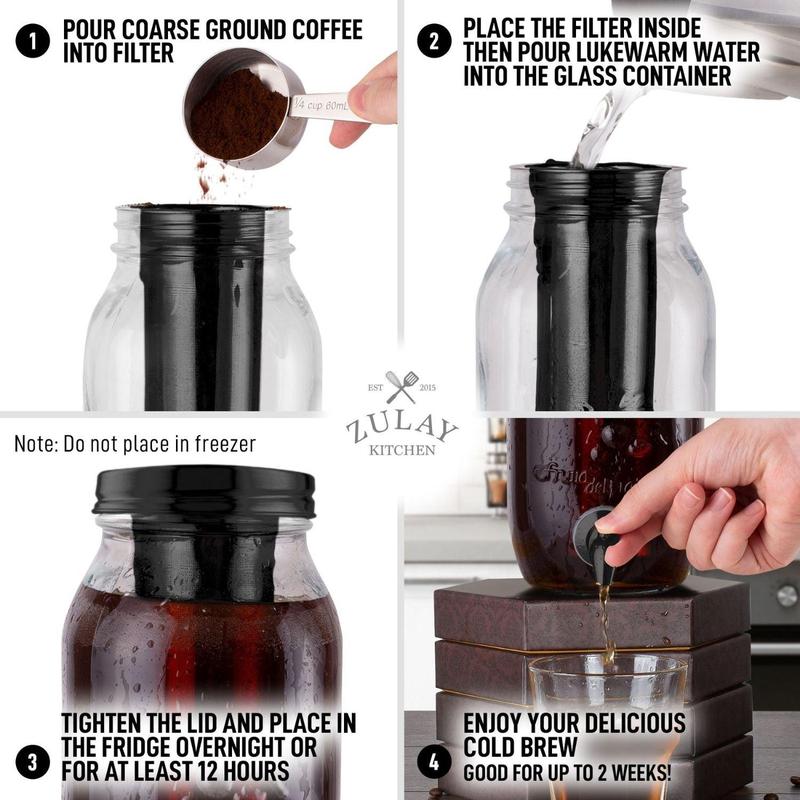 1 POUR COARSE GROUND COFFEE INTO FILTER

1/4 cup 60mL

2 PLACE THE FILTER INSIDE THEN POUR LUKEWARM WATER INTO THE GLASS CONTAINER

EST 2015
ZULAY
KITCHEN

Note: Do not place in freezer

3 TIGHTEN THE LID AND PLACE IN THE FRIDGE OVERNIGHT OR FOR AT LEAST 12 HOURS

4 ENJOY YOUR DELICIOUS COLD BREW
GOOD FOR UP TO 2 WEEKS!