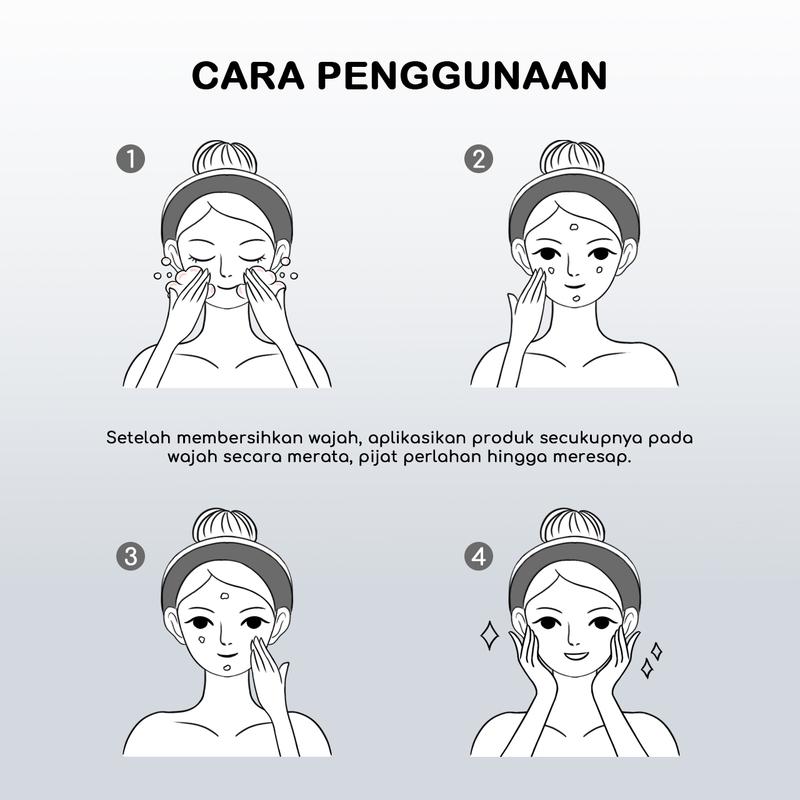 CARA PENGGUNAAN

1

2

Setelah membersihkan wajah, aplikasikan produk secukupnya pada wajah secara merata, pijat perlahan hingga meresap.

3

4