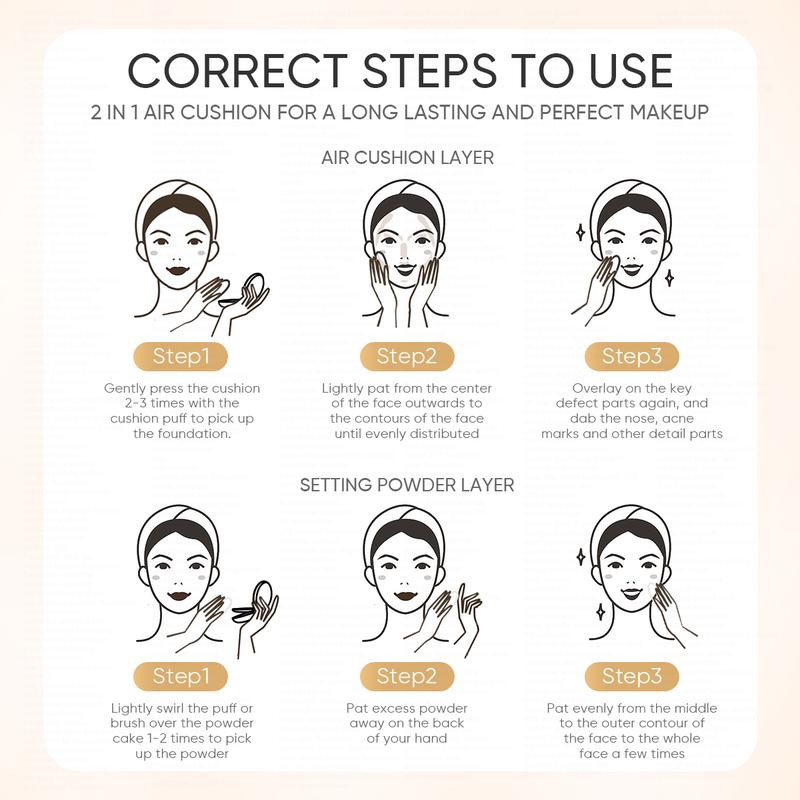 CORRECT STEPS TO USE

2 IN 1 AIR CUSHION FOR A LONG LASTING AND PERFECT MAKEUP

AIR CUSHION LAYER

Step1

Gently press the cushion 2-3 times with the cushion puff to pick up the foundation.

Step2

Lightly pat from the center of the face outwards to the contours of the face until evenly distributed

Step3

Overlay on the key defect parts again, and dab the nose, acne marks and other detail parts

SETTING POWDER LAYER

Step1

Lightly swirl the puff or brush over the powder cake 1-2 times to pick up the powder

Step2

Pat excess powder away on the back of your hand

Step3

Pat evenly from the middle to the outer contour of the face to the whole face a few times