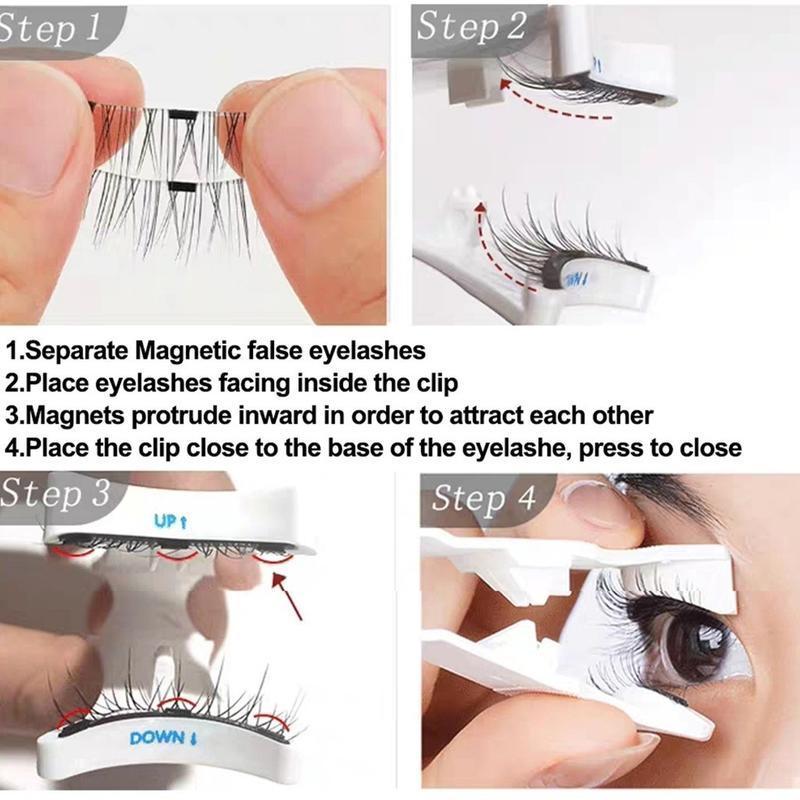 Step 1

Step 2

1.Separate Magnetic false eyelashes
2.Place eyelashes facing inside the clip
3.Magnets protrude inward in order to attract each other
4.Place the clip close to the base of the eyelashe, press to close

Step 3

UP↑

DOWN↓

Step 4