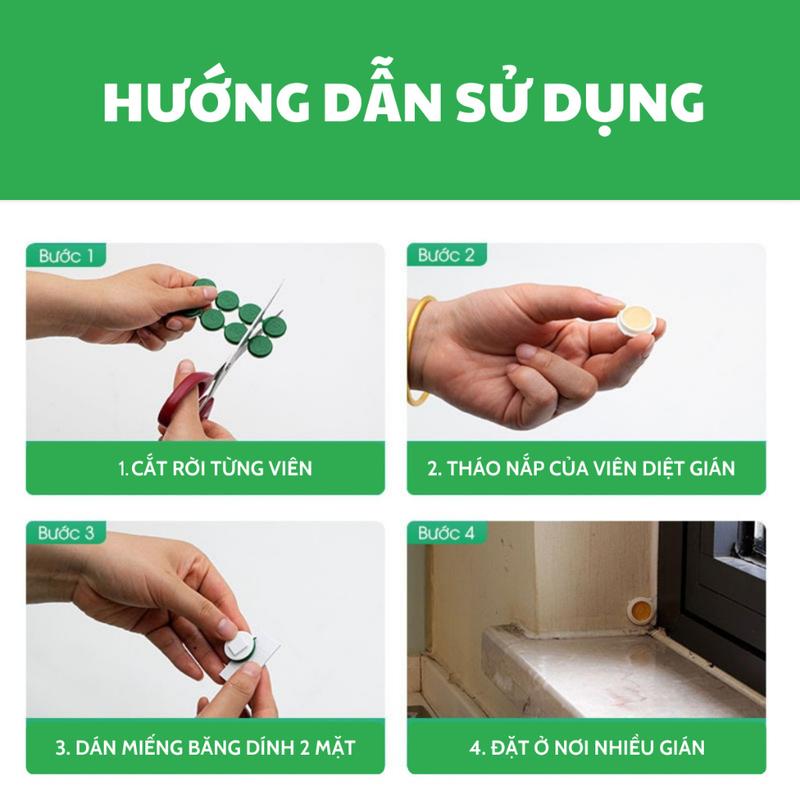 HƯỚNG DẪN SỬ DỤNG

Bước 1

1. CẮT RỜI TỪNG VIÊN

Bước 2

2. THÁO NẮP CỦA VIÊN DIỆT GIÁN

Bước 3

3. DÁN MIẾNG BĂNG DÍNH 2 MẶT

Bước 4

4. ĐẶT Ở NƠI NHIỀU GIÁN