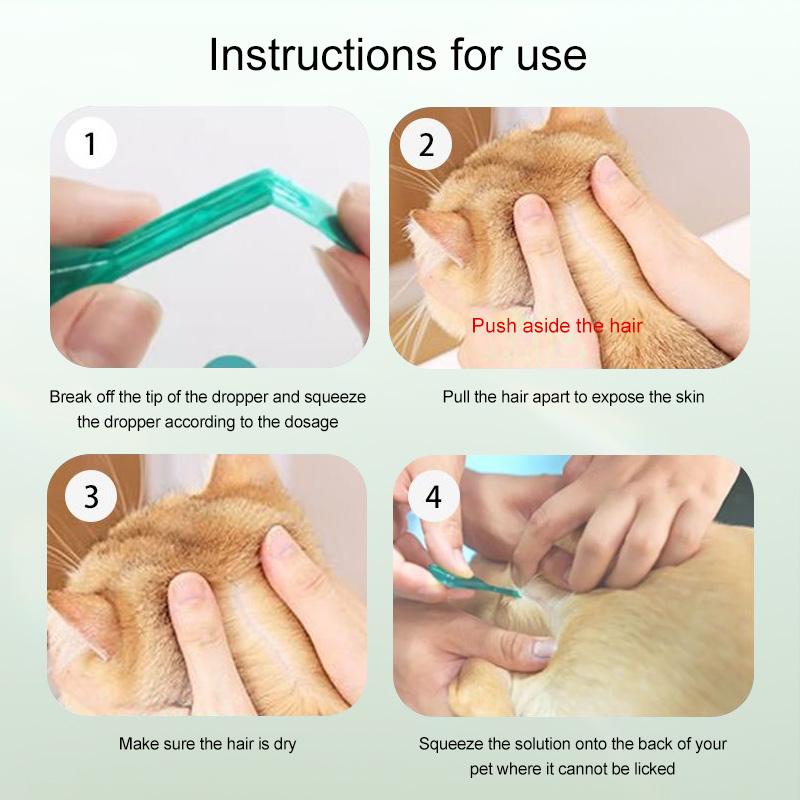 Instructions for use

1

Break off the tip of the dropper and squeeze the dropper according to the dosage

2

Push aside the hair

Pull the hair apart to expose the skin

3

Make sure the hair is dry

4

Squeeze the solution onto the back of your pet where it cannot be licked