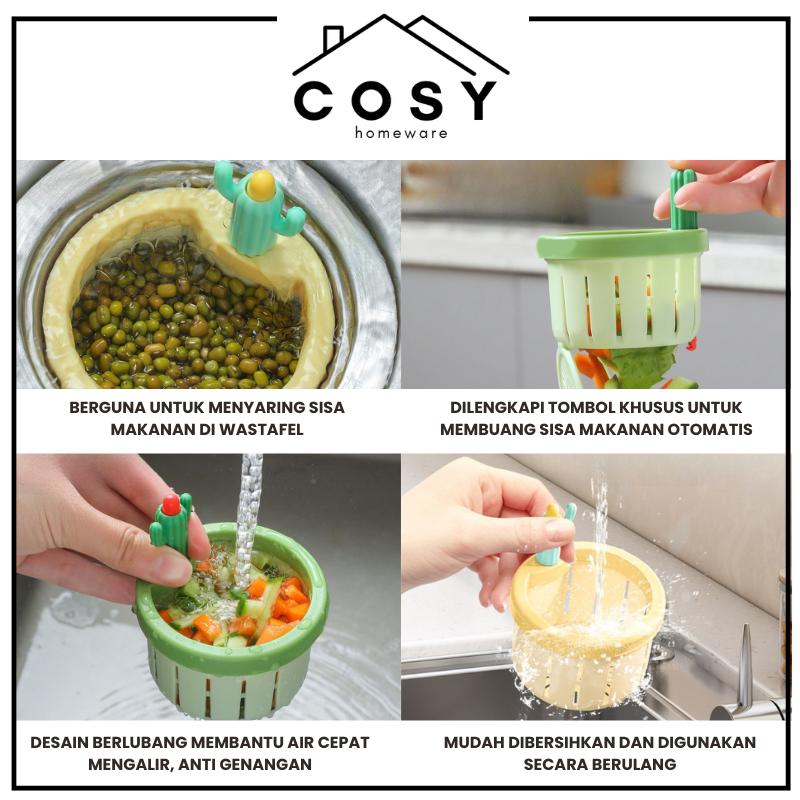 COSY
homeware

BERGUNA UNTUK MENYARING SISA MAKANAN DI WASTAFEL

DILENGKAPI TOMBOL KHUSUS UNTUK MEMBUANG SISA MAKANAN OTOMATIS

DESAIN BERLUBANG MEMBANTU AIR CEPAT MENGALIR, ANTI GENANGAN

MUDAH DIBERSIHKAN DAN DIGUNAKAN SECARA BERULANG