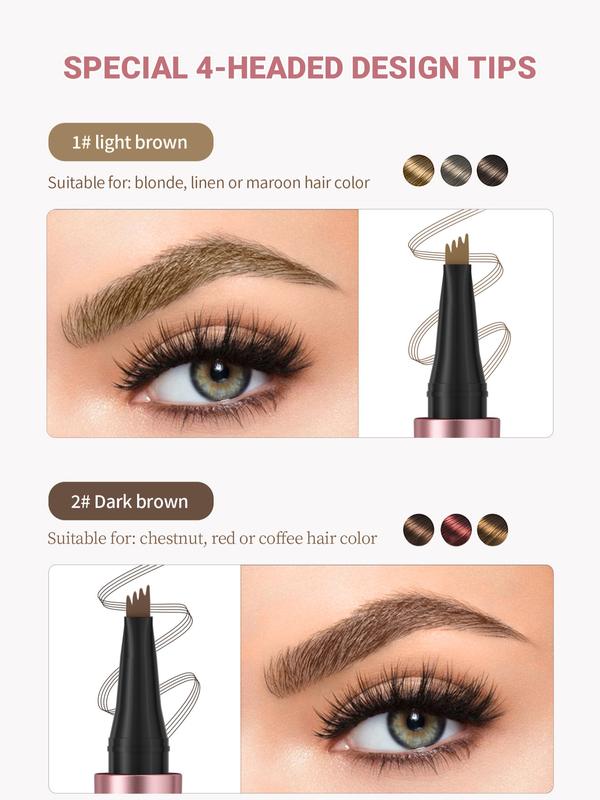 SPECIAL 4-HEADED DESIGN TIPS

1# light brown

Suitable for: blonde, linen or maroon hair color

2# Dark brown

Suitable for: chestnut, red or coffee hair color