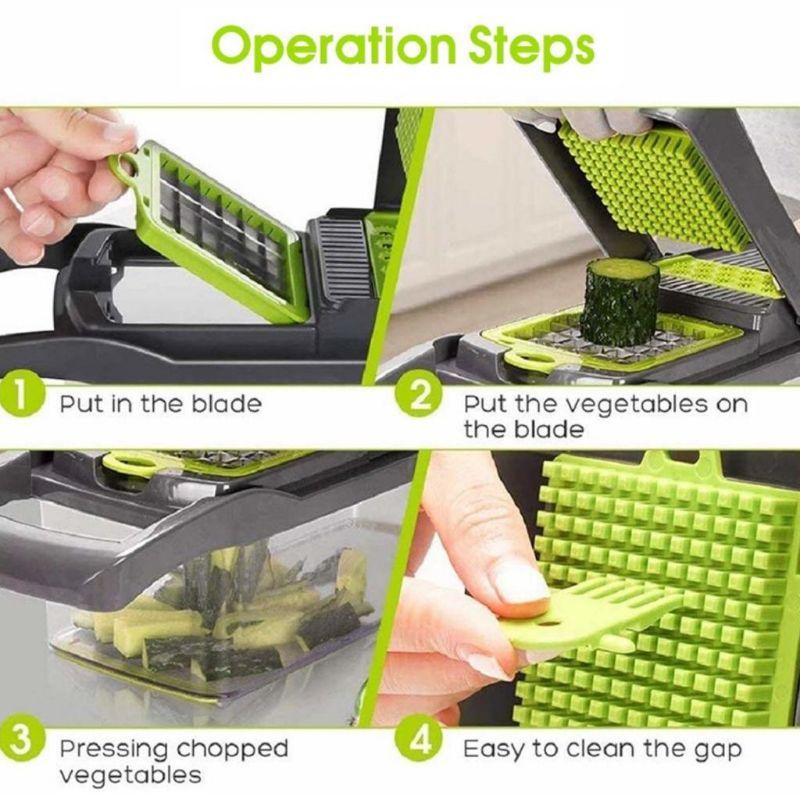 Operation Steps

1 Put in the blade

2 Put the vegetables on the blade

3 Pressing chopped vegetables

4 Easy to clean the gap