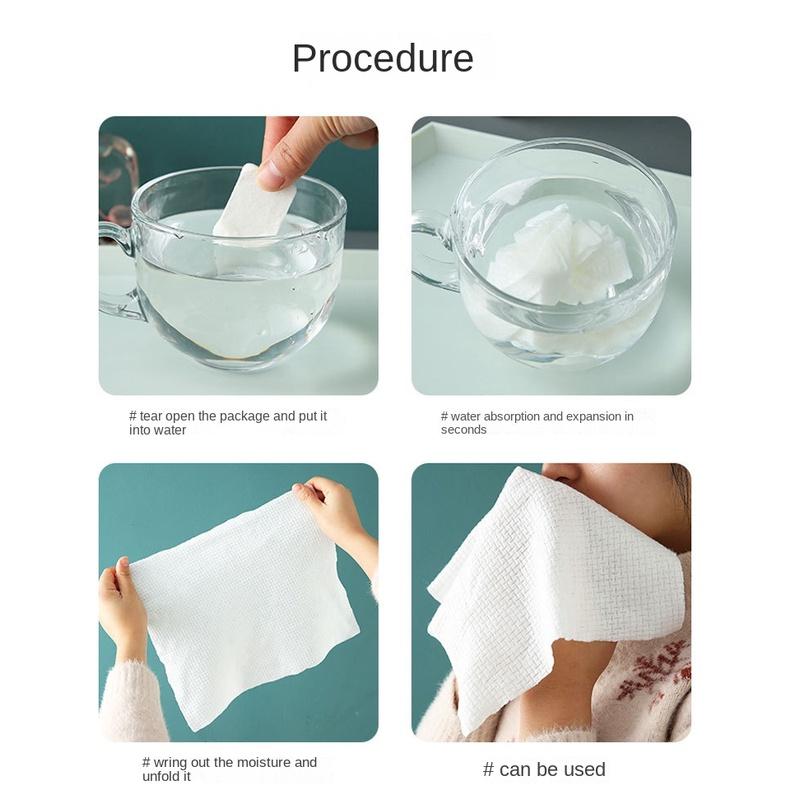 Procedure

# tear open the package and put it into water

# water absorption and expansion in seconds

# wring out the moisture and unfold it

# can be used