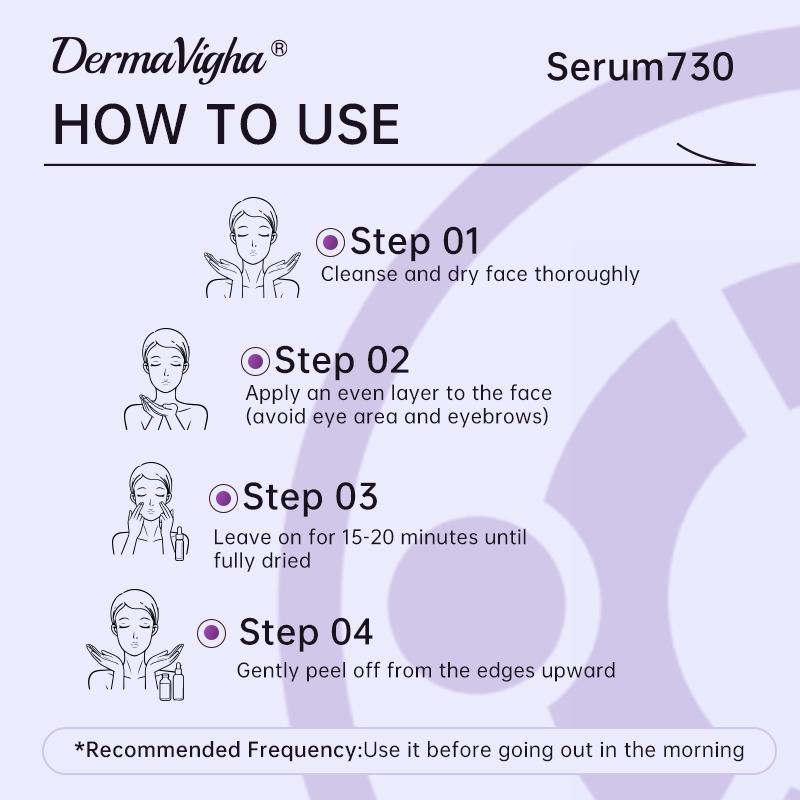 DermaVigha®

Serum730

HOW TO USE

Step 01
Cleanse and dry face thoroughly

Step 02
Apply an even layer to the face (avoid eye area and eyebrows)

Step 03
Leave on for 15-20 minutes until fully dried

Step 04
Gently peel off from the edges upward

*Recommended Frequency:Use it before going out in the morning