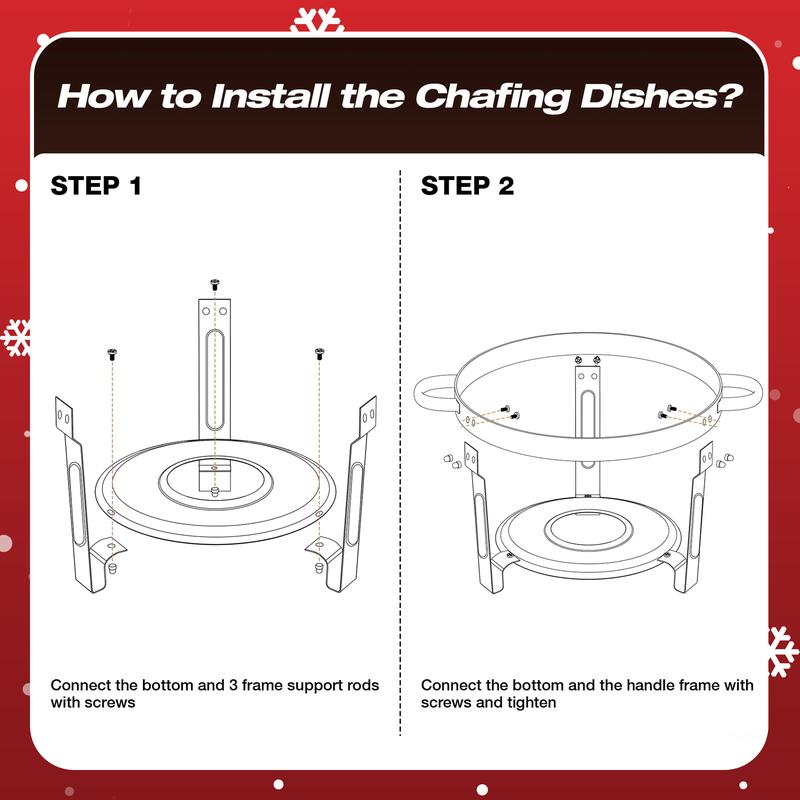 How to Install the Chafing Dishes?

STEP 1

Connect the bottom and 3 frame support rods with screws

STEP 2

Connect the bottom and the handle frame with screws and tighten