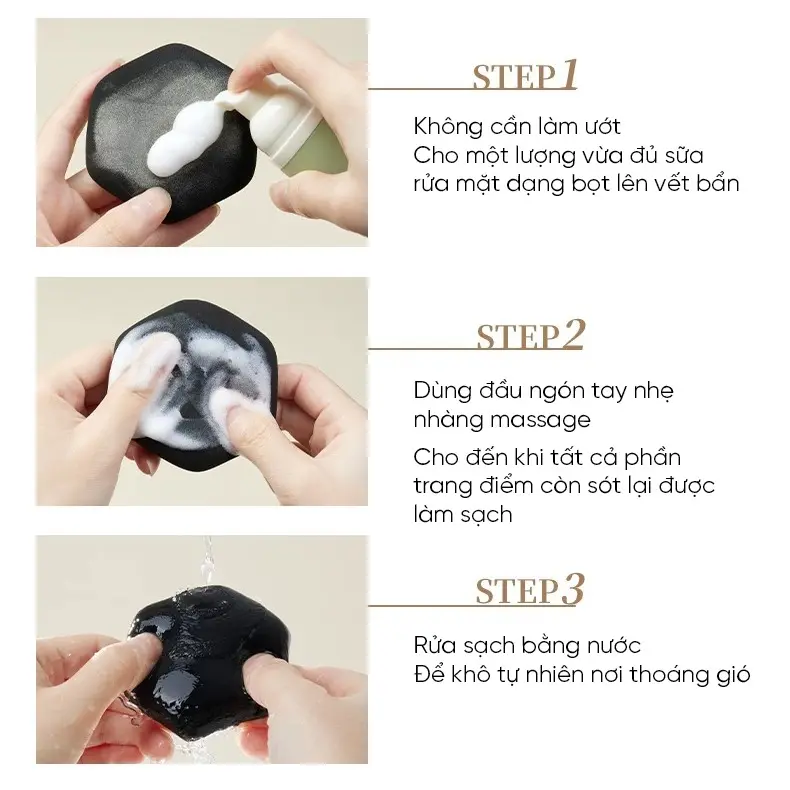 STEP 1

Không cần làm ướt
Cho một lượng vừa đủ sữa rửa mặt dạng bọt lên vết bẩn

STEP 2

Dùng đầu ngón tay nhẹ nhàng massage

Cho đến khi tất cả phần trang điểm còn sót lại được làm sạch

STEP 3

Rửa sạch bằng nước
Để khô tự nhiên nơi thoáng gió