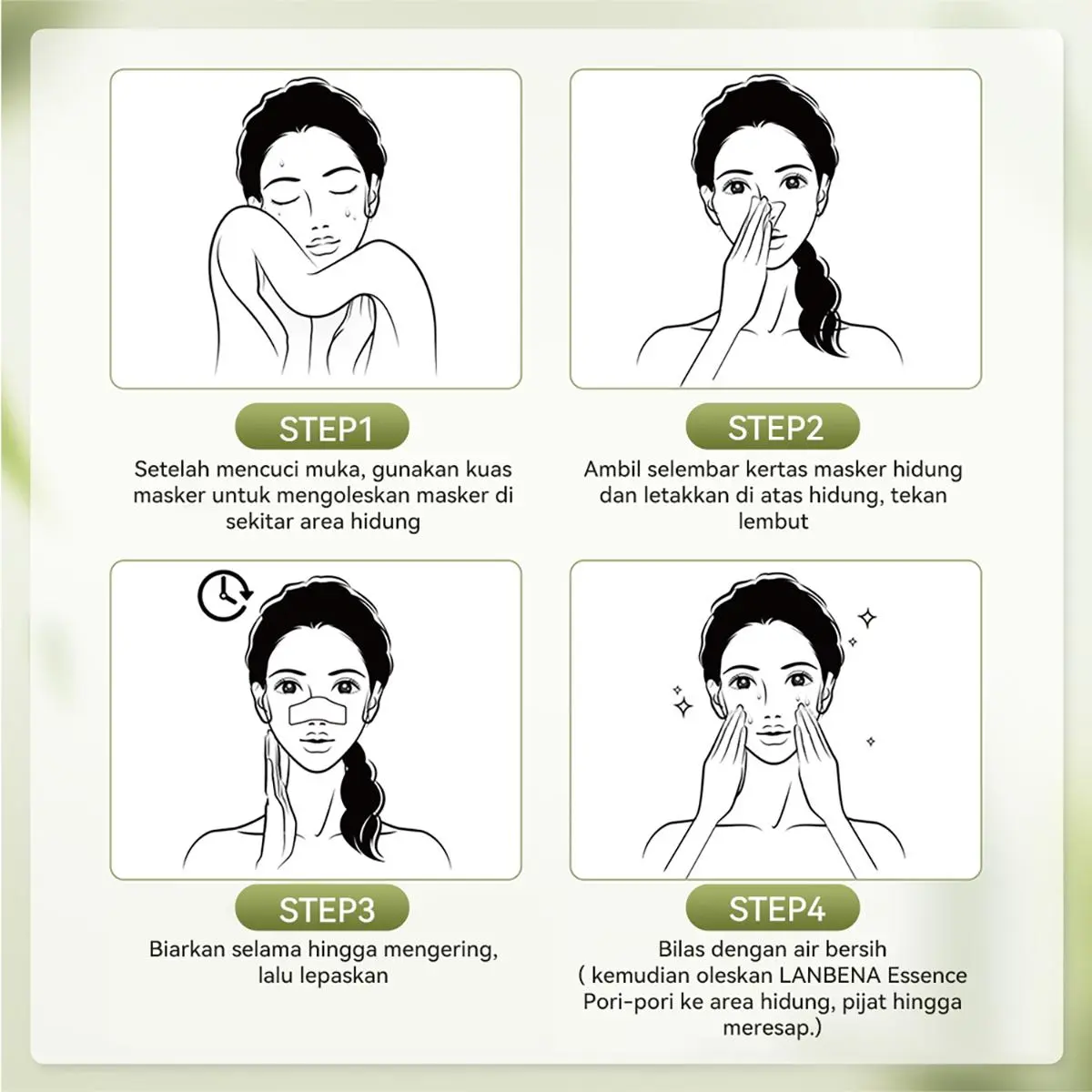 STEP1

Setelah mencuci muka, gunakan kuas masker untuk mengoleskan masker di sekitar area hidung

STEP2

Ambil selembar kertas masker hidung dan letakkan di atas hidung, tekan lembut

STEP3

Biarkan selama hingga mengering, lalu lepaskan

STEP4

Bilas dengan air bersih ( kemudian oleskan LANBENA Essence Pori-pori ke area hidung, pijat hingga meresap.)