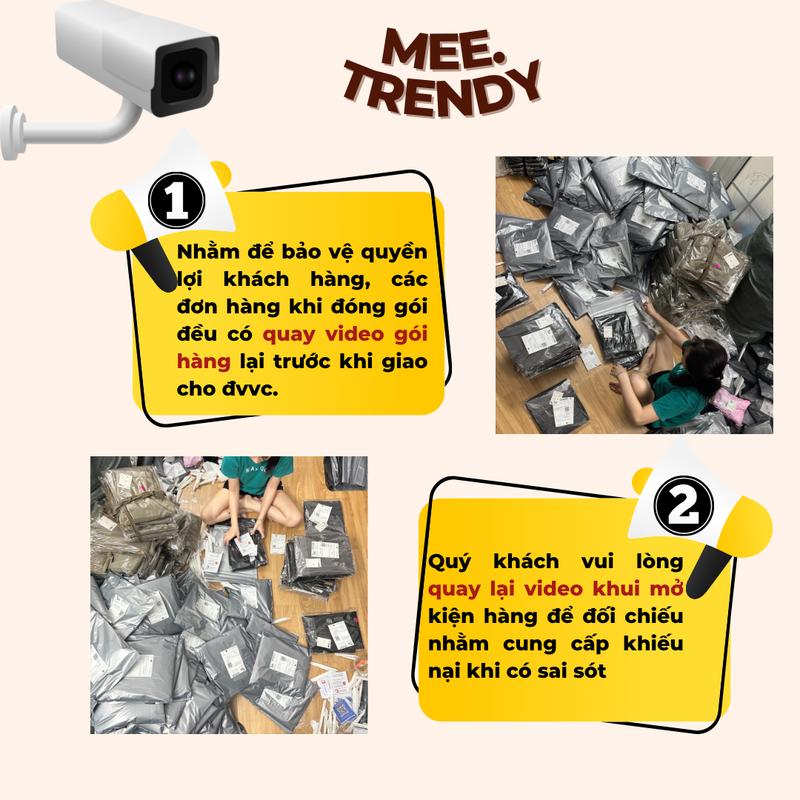 MEE.
TRENDY

1

Nhằm để bảo vệ quyền lợi khách hàng, các đơn hàng khi đóng gói đều có quay video gói hàng lại trước khi giao cho đvvc.

2

Quý khách vui lòng quay lại video khui mở kiện hàng để đối chiếu nhằm cung cấp khiếu nại khi có sai sót