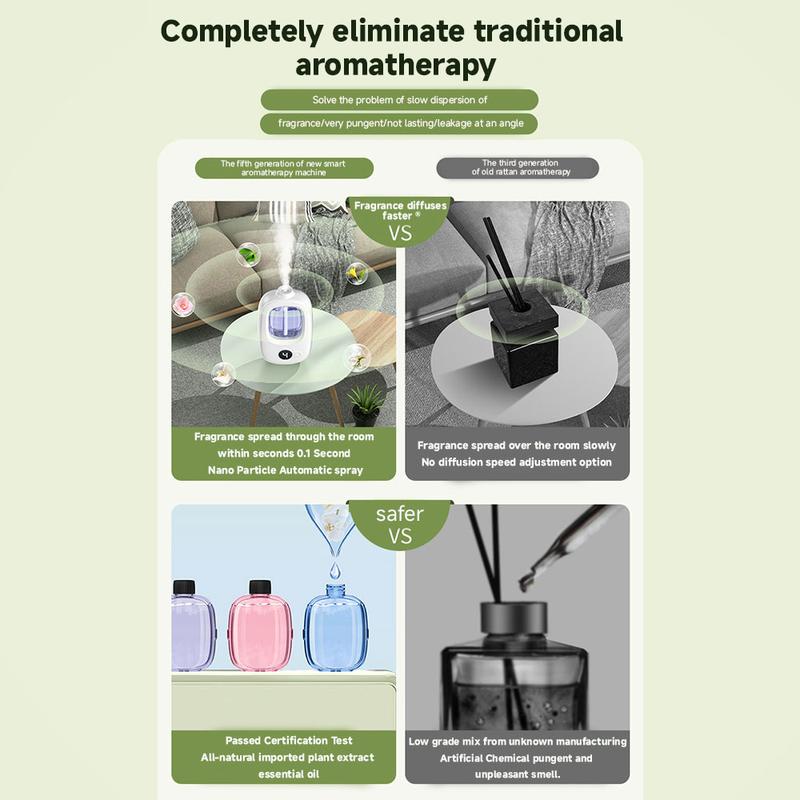 Completely eliminate traditional aromatherapy

Solve the problem of slow dispersion of

fragrance/very pungent/not lasting/leakage at an angle

The fifth generation of new smart aromatherapy machine

The third generation of old rattan aromatherapy

Fragrance diffuses faster ®
VS

Fragrance spread through the room within seconds 0.1 Second Nano Particle Automatic spray

Fragrance spread over the room slowly
No diffusion speed adjustment option

safer
VS

Passed Certification Test
All-natural imported plant extract essential oil

Low grade mix from unknown manufacturing
Artificial Chemical pungent and unpleasant smell.