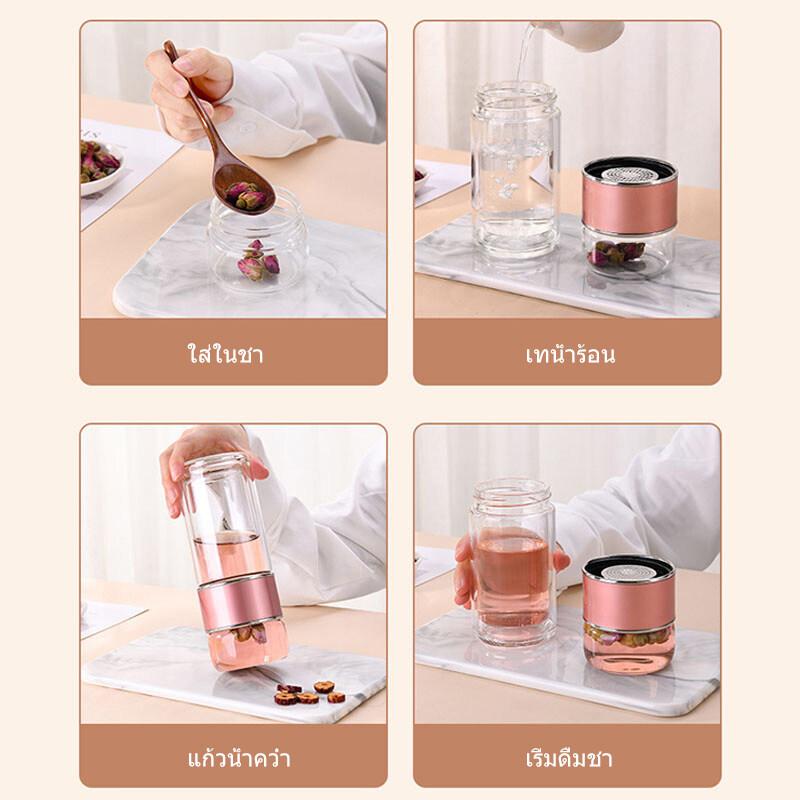 ใส่ในชา

เทน้ำร้อน

แก้วน้ำคว่ำ

เริ่มดื่มชา