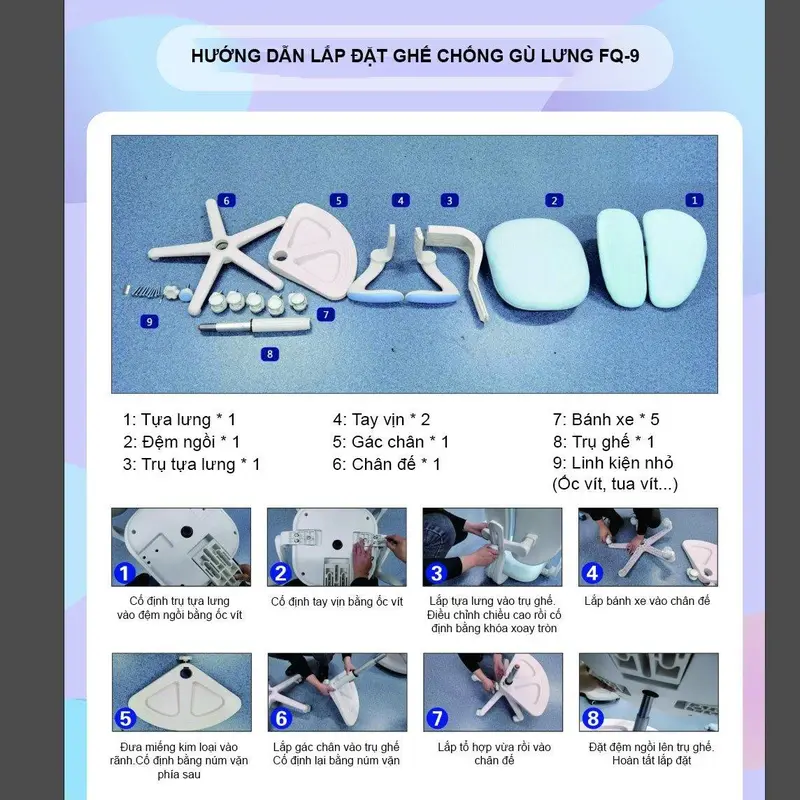 HƯỚNG DẪN LẮP ĐẶT GHẾ CHỐNG GÙ LƯNG FQ-9

6 5 4 3 2 1

9 7

8

1: Tựa lưng * 1
2: Đệm ngồi * 1
3: Trụ tựa lưng * 1

4: Tay vịn * 2
5: Gác chân * 1
6: Chân đế * 1

7: Bánh xe * 5
8: Trụ ghế * 1
9: Linh kiện nhỏ (Ốc vít, tua vít...)

1
Cố định trụ tựa lưng vào đệm ngồi bằng ốc vít

2
Cố định tay vịn bằng ốc vít

3
Lắp tựa lưng vào trụ ghế. Điều chỉnh chiều cao rồi cố định bằng khóa xoay tròn

4
Lắp bánh xe vào chân đế

5
Đưa miếng kim loại vào rãnh.Cố định bằng núm vặn phía sau

6
Lắp gác chân vào trụ ghế Cố định lại bằng núm vặn

7
Lắp tổ hợp vừa rồi vào chân đế

8
Đặt đệm ngồi lên trụ ghế. Hoàn tất lắp đặt