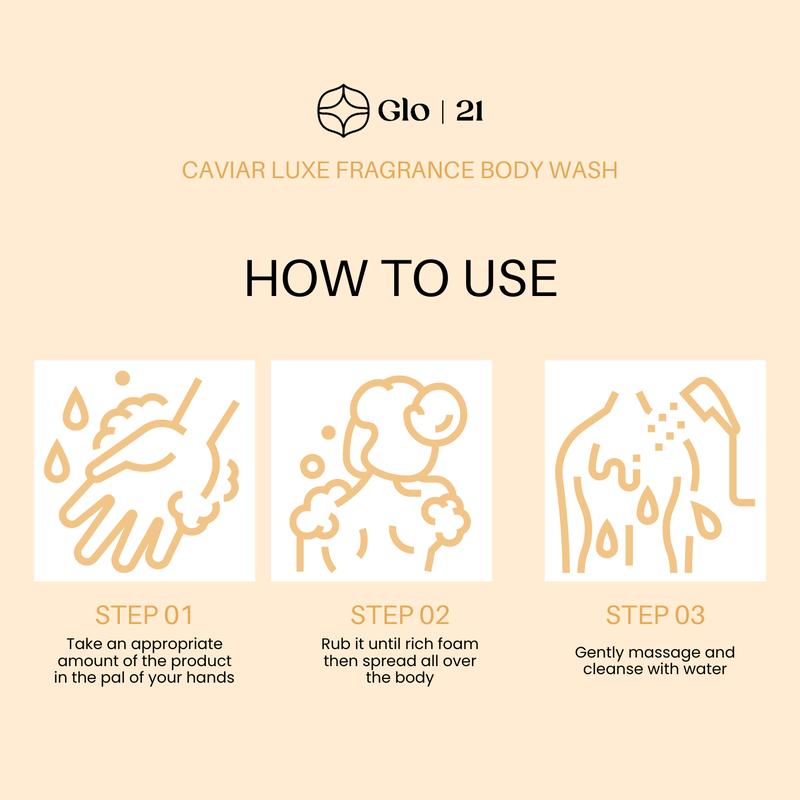 Glo | 21

CAVIAR LUXE FRAGRANCE BODY WASH

HOW TO USE

STEP 01
Take an appropriate amount of the product in the pal of your hands

STEP 02
Rub it until rich foam then spread all over the body

STEP 03
Gently massage and cleanse with water