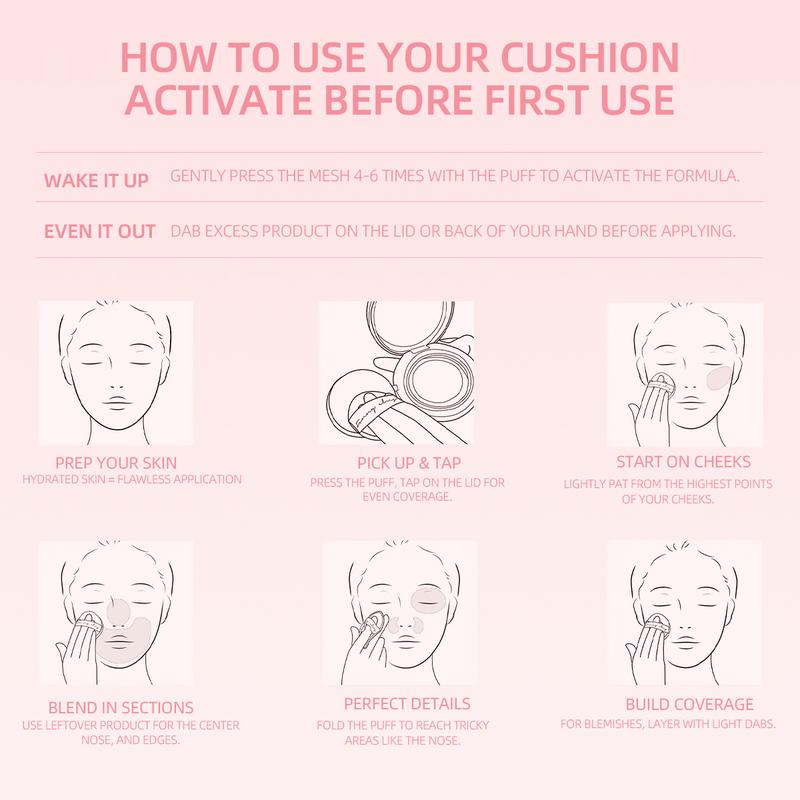 HOW TO USE YOUR CUSHION
ACTIVATE BEFORE FIRST USE

WAKE IT UP GENTLY PRESS THE MESH 4-6 TIMES WITH THE PUFF TO ACTIVATE THE FORMULA.

EVEN IT OUT DAB EXCESS PRODUCT ON THE LID OR BACK OF YOUR HAND BEFORE APPLYING.

PREP YOUR SKIN
HYDRATED SKIN = FLAWLESS APPLICATION

PICK UP & TAP
PRESS THE PUFF, TAP ON THE LID FOR EVEN COVERAGE.

START ON CHEEKS
LIGHTLY PAT FROM THE HIGHEST POINTS OF YOUR CHEEKS.

BLEND IN SECTIONS
USE LEFTOVER PRODUCT FOR THE CENTER NOSE, AND EDGES.

PERFECT DETAILS
FOLD THE PUFF TO REACH TRICKY AREAS LIKE THE NOSE.

BUILD COVERAGE
FOR BLEMISHES, LAYER WITH LIGHT DABS.