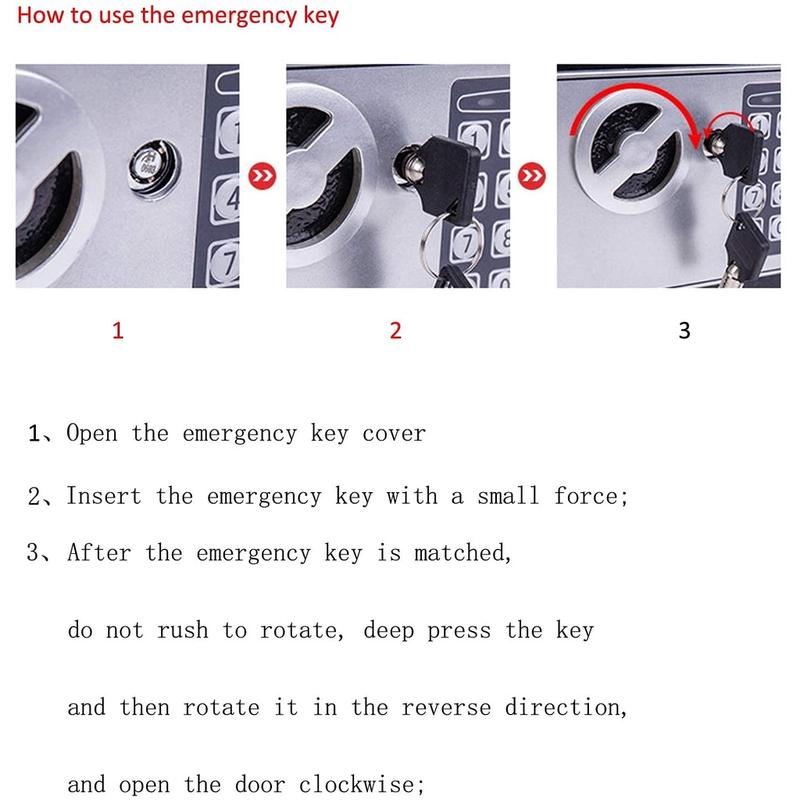 How to use the emergency key

1

2

3

1、Open the emergency key cover

2、Insert the emergency key with a small force;

3、After the emergency key is matched,

do not rush to rotate, deep press the key

and then rotate it in the reverse direction,

and open the door clockwise;