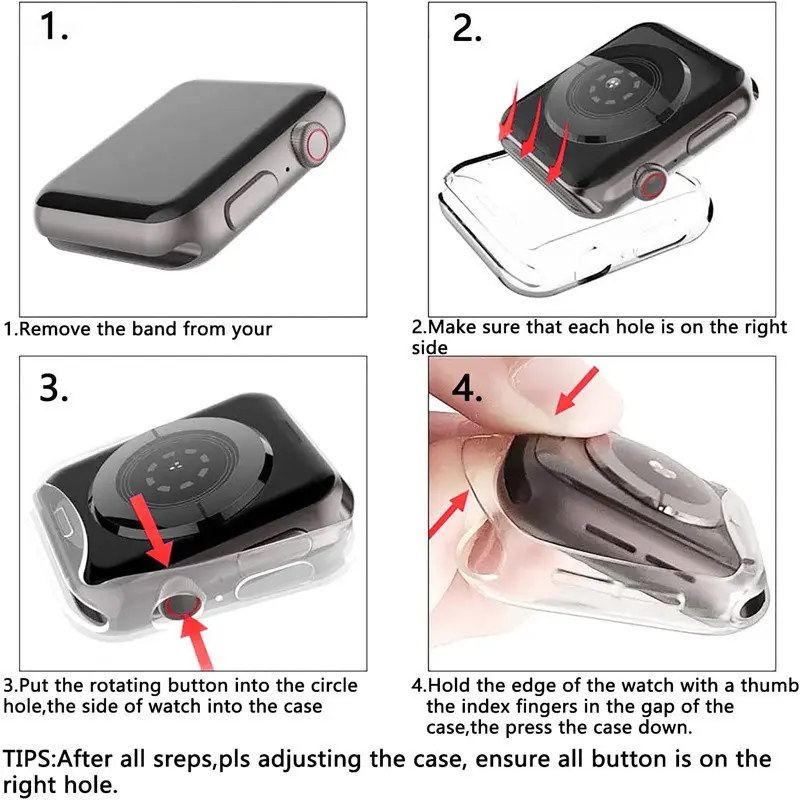 1.

1.Remove the band from your

2.

2.Make sure that each hole is on the right side

3.

3.Put the rotating button into the circle hole,the side of watch into the case

4.

4.Hold the edge of the watch with a thumb the index fingers in the gap of the case,the press the case down.

TIPS:After all sreps,pls adjusting the case, ensure all button is on the right hole.