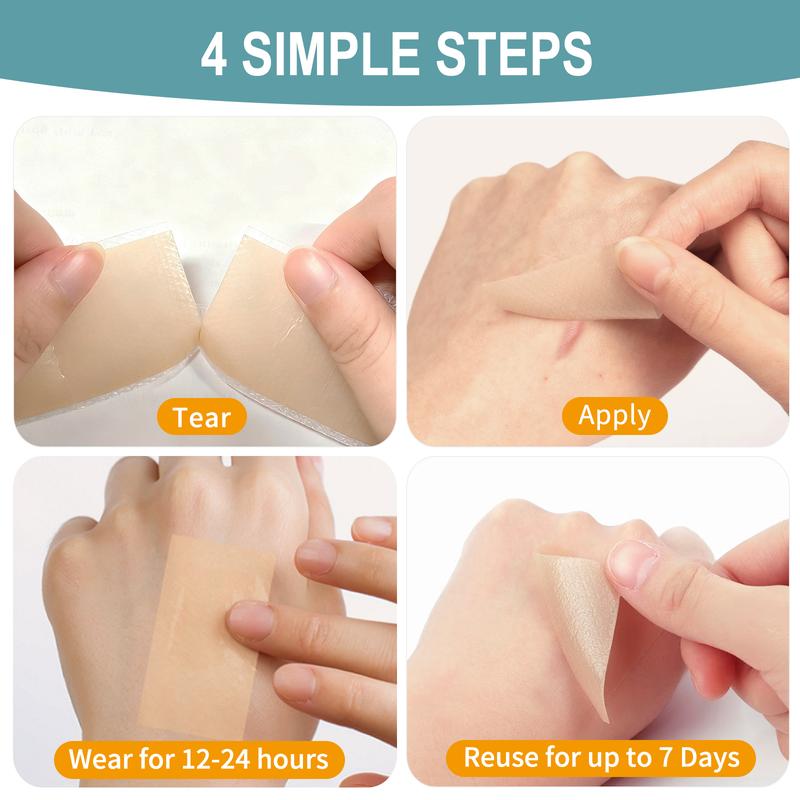 4 SIMPLE STEPS

Tear

Apply

Wear for 12-24 hours

Reuse for up to 7 Days