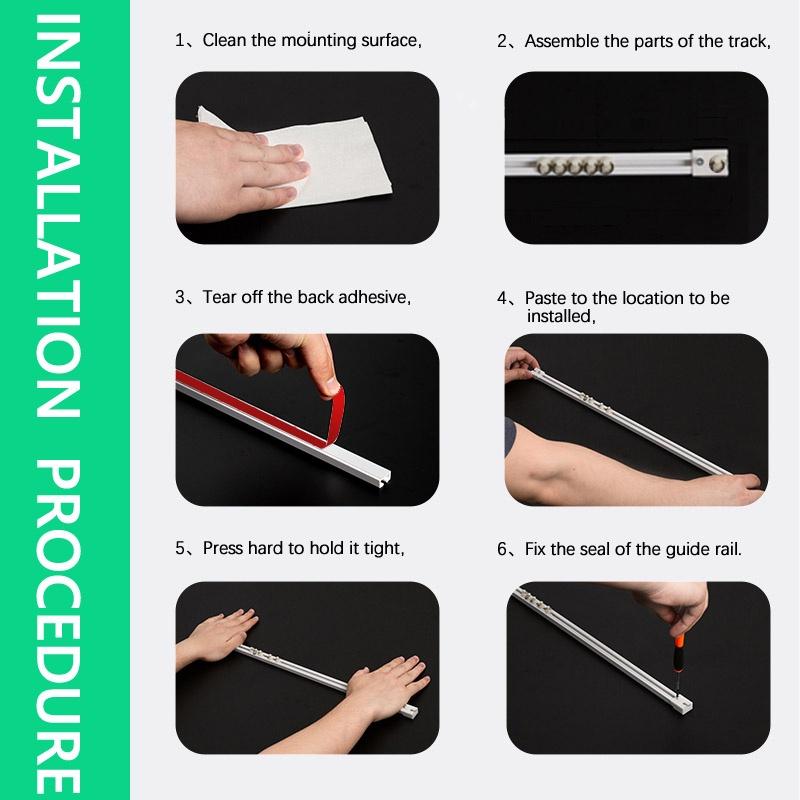 INSTALLATION PROCEDURE

1、Clean the mounting surface,

2、Assemble the parts of the track,

3、Tear off the back adhesive,

4、Paste to the location to be installed,

5、Press hard to hold it tight,

6、Fix the seal of the guide rail.