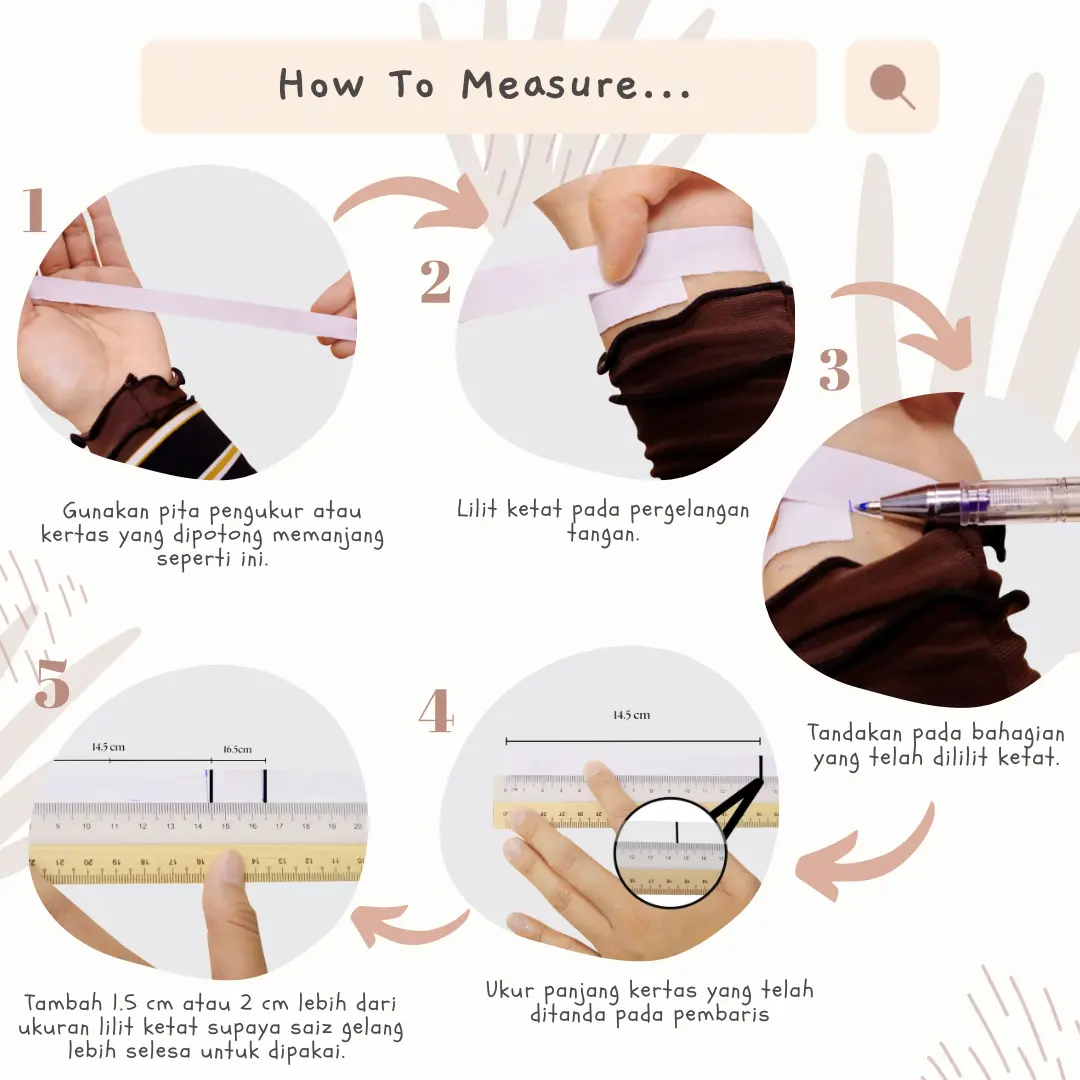 How To Measure...

1

Gunakan pita pengukur atau kertas yang dipotong memanjang seperti ini.

2

Lilit ketat pada pergelangan tangan.

3

Tandakan pada bahagian yang telah dililit ketat.

4

14.5 cm

Ukur panjang kertas yang telah ditanda pada pembaris

5

14.5 cm

16.5cm

Tambah 1.5 cm atau 2 cm lebih dari ukuran lilit ketat supaya saiz gelang lebih selesa untuk dipakai.