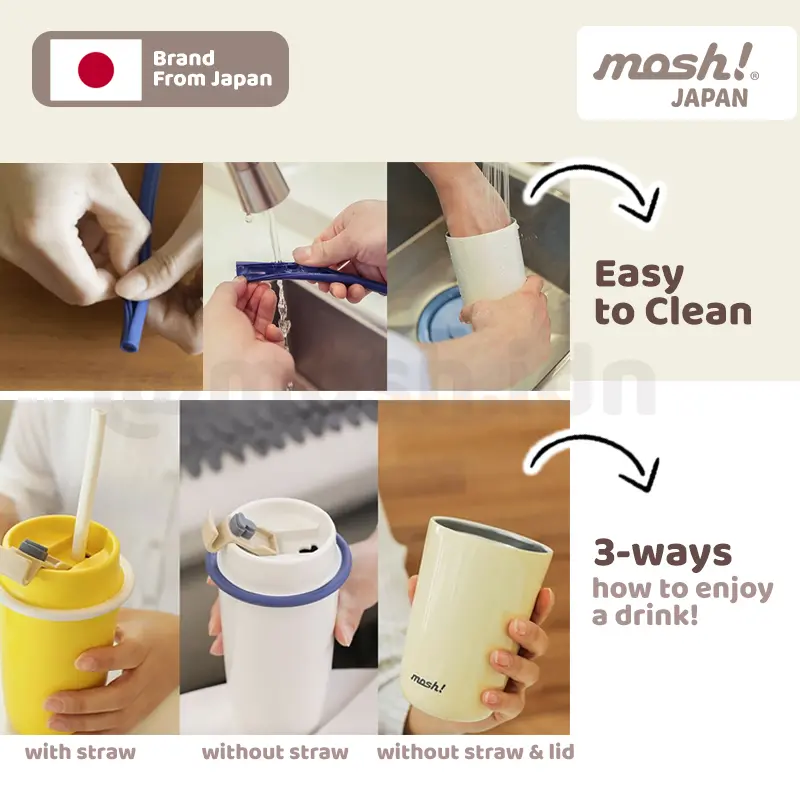 Brand From Japan

mosh!® JAPAN

Easy to Clean

3-ways how to enjoy a drink!

mosh!

with straw

without straw

without straw & lid