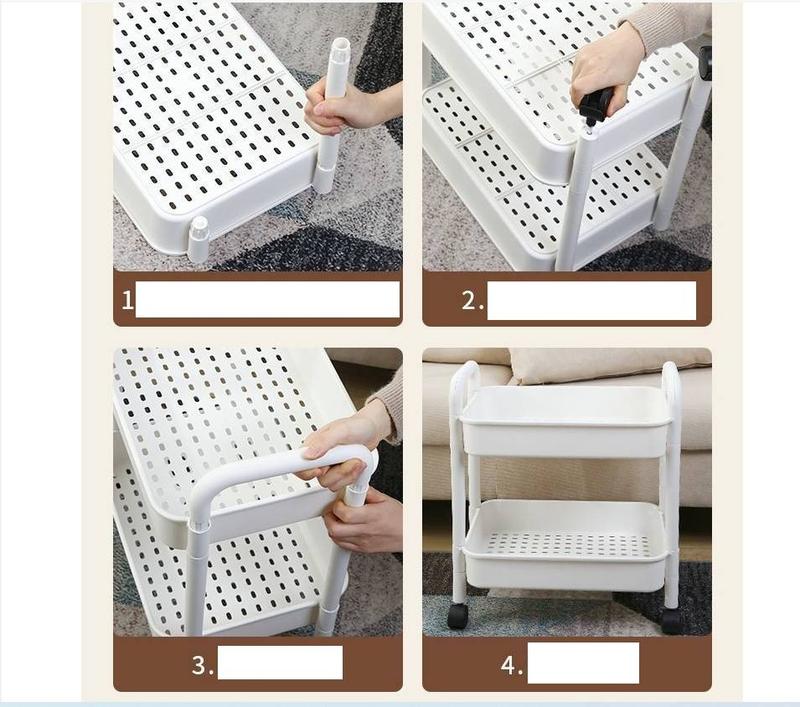 1

2.

3.

4.