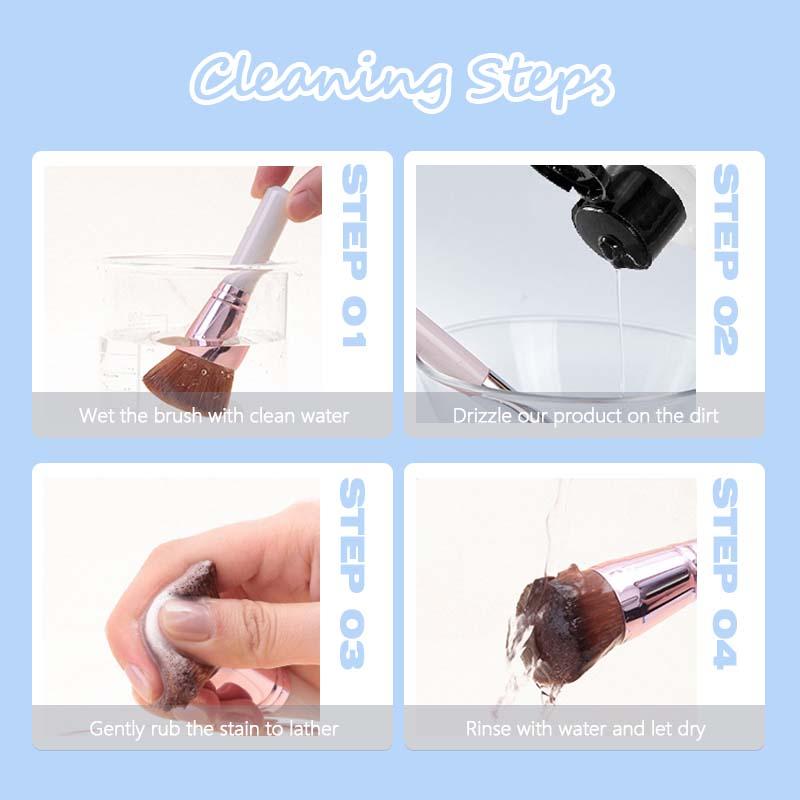 Cleaning Steps

STEP 01

Wet the brush with clean water

STEP 02

Drizzle our product on the dirt

STEP 03

Gently rub the stain to lather

STEP 04

Rinse with water and let dry