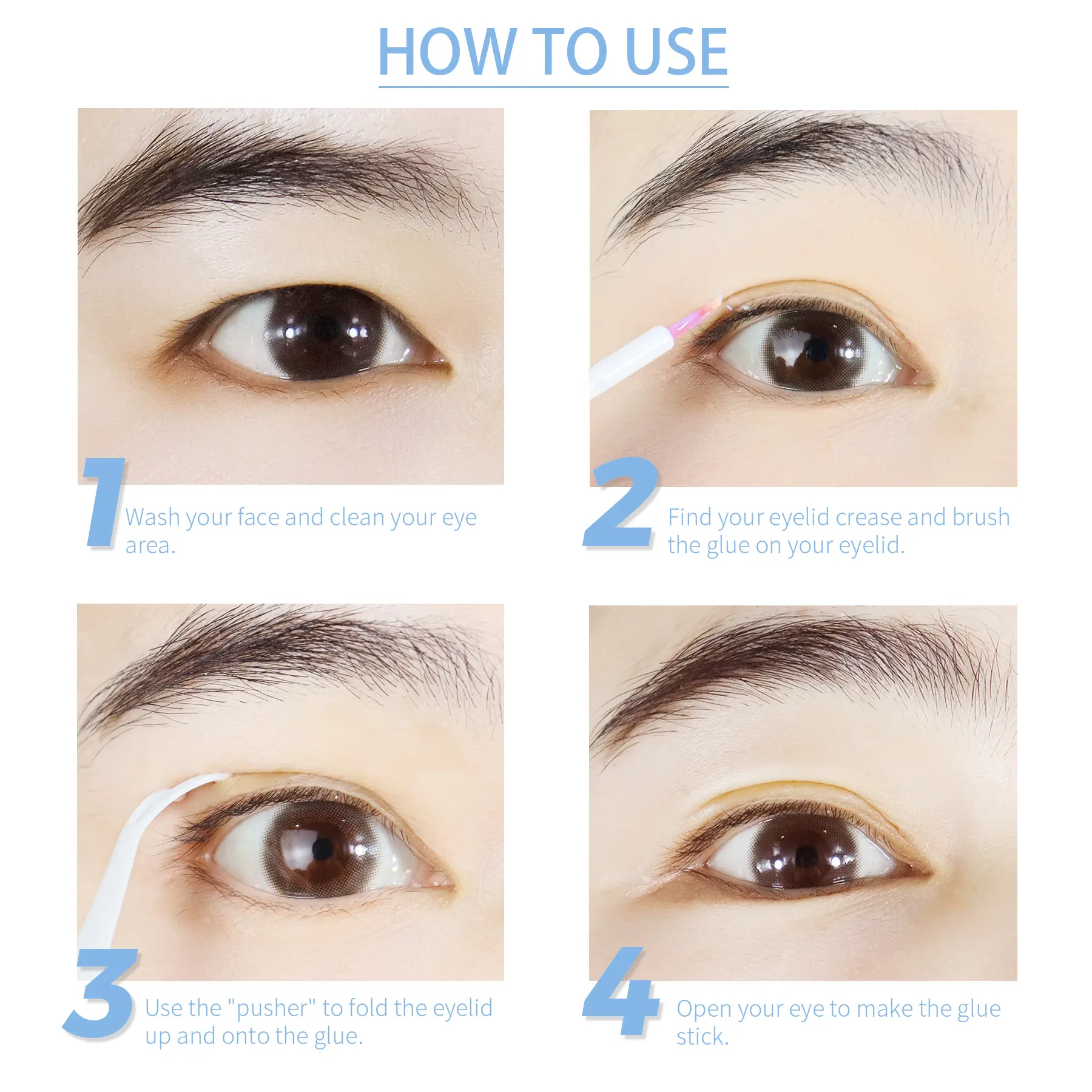 HOW TO USE

1 Wash your face and clean your eye area.

2 Find your eyelid crease and brush the glue on your eyelid.

3 Use the "pusher" to fold the eyelid up and onto the glue.

4 Open your eye to make the glue stick.