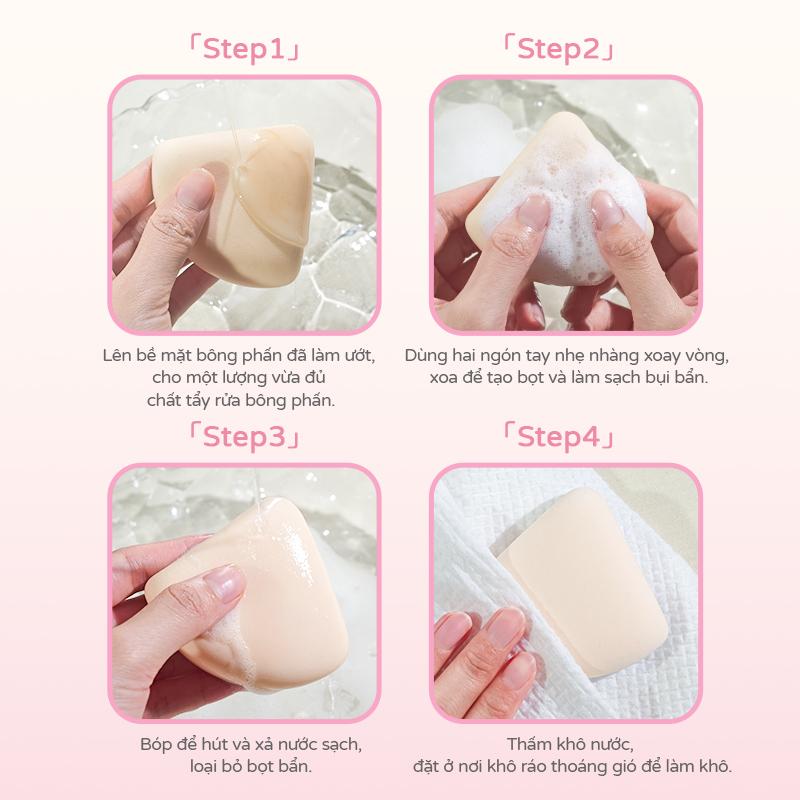 「Step1」

Lên bề mặt bông phấn đã làm ướt, cho một lượng vừa đủ chất tẩy rửa bông phấn.

「Step2」

Dùng hai ngón tay nhẹ nhàng xoay vòng, xoa để tạo bọt và làm sạch bụi bẩn.

「Step3」

Bóp để hút và xả nước sạch, loại bỏ bọt bẩn.

「Step4」

Thấm khô nước, đặt ở nơi khô ráo thoáng gió để làm khô.