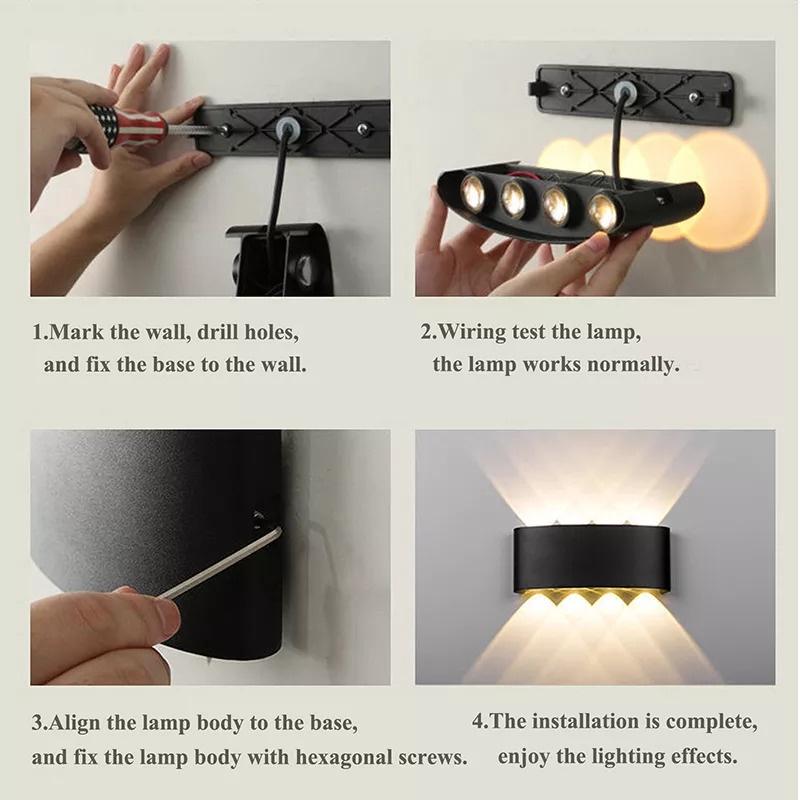 1.Mark the wall, drill holes, and fix the base to the wall.

2.Wiring test the lamp, the lamp works normally.

3.Align the lamp body to the base, and fix the lamp body with hexagonal screws.

4.The installation is complete, enjoy the lighting effects.