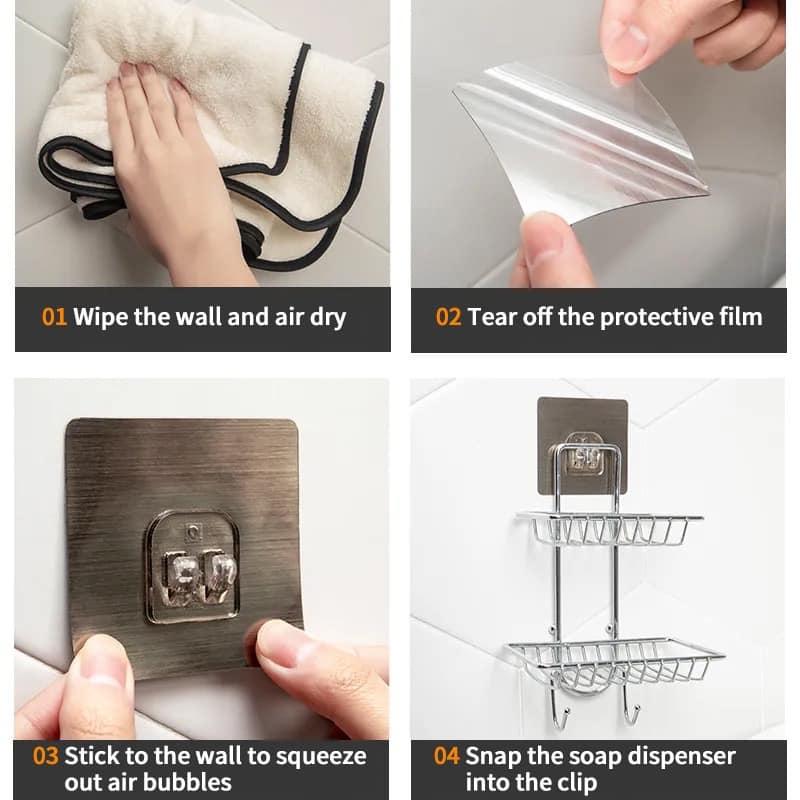 01 Wipe the wall and air dry

02 Tear off the protective film

03 Stick to the wall to squeeze out air bubbles

04 Snap the soap dispenser into the clip