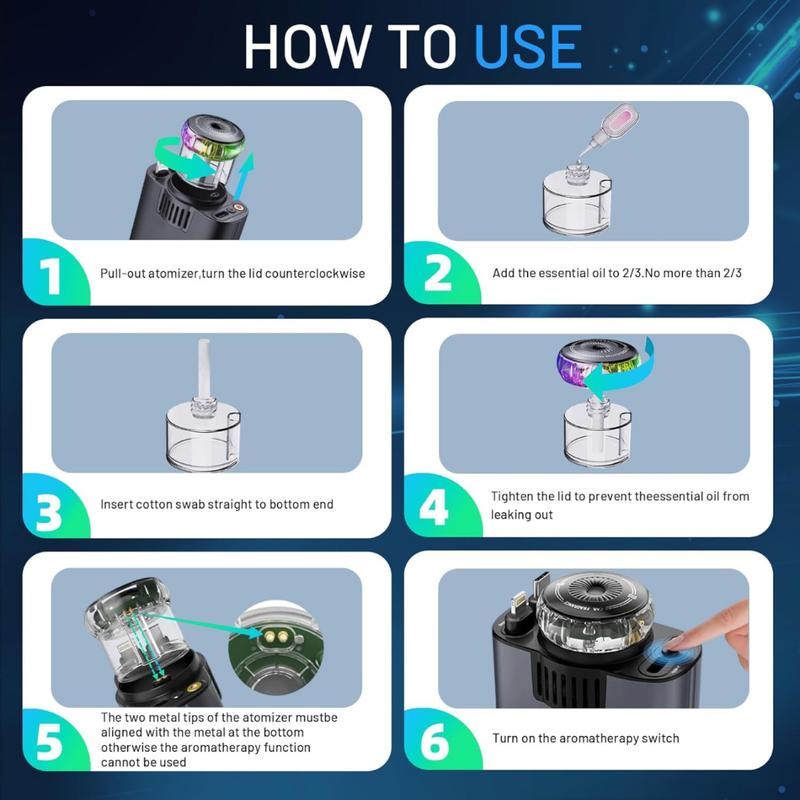 HOW TO USE

1 Pull-out atomizer,turn the lid counterclockwise

2 Add the essential oil to 2/3.No more than 2/3

3 Insert cotton swab straight to bottom end

4 Tighten the lid to prevent theessential oil from leaking out

5 The two metal tips of the atomizer mustbe aligned with the metal at the bottom otherwise the aromatherapy function cannot be used

6 Turn on the aromatherapy switch