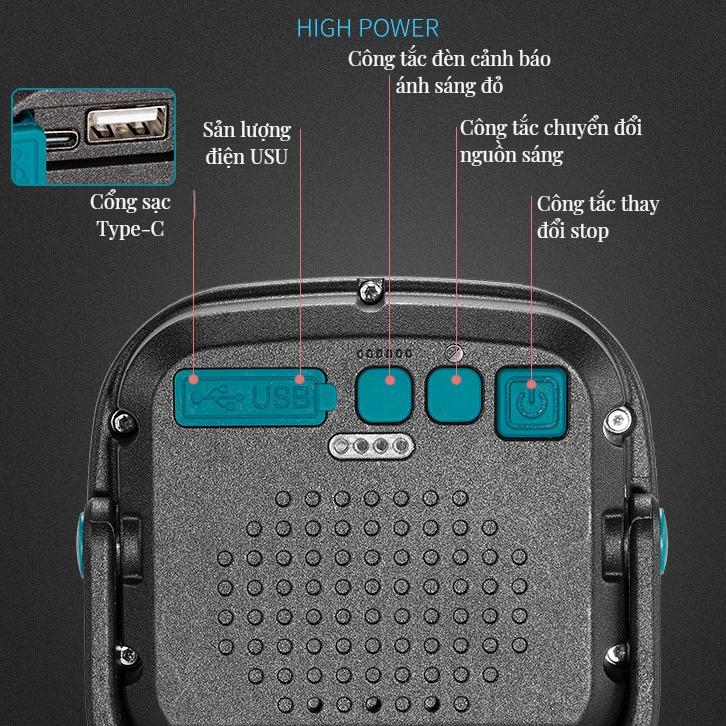 HIGH POWER

Công tắc đèn cảnh báo ánh sáng đỏ

Sản lượng điện USU

Công tắc chuyển đổi nguồn sáng

Cổng sạc Type-C

Công tắc thay đổi stop

USB