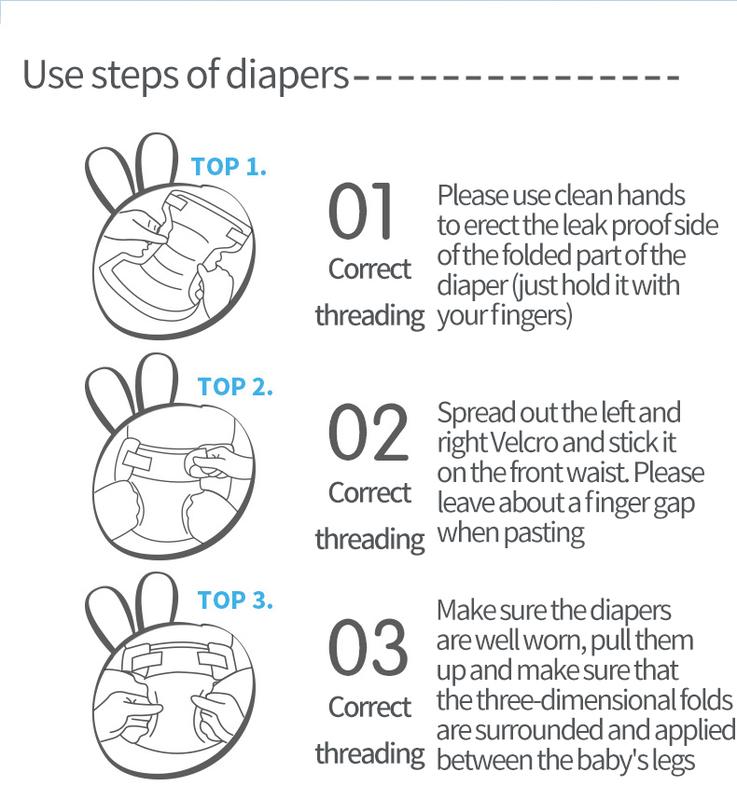 Use steps of diapers----------------

TOP 1.

01
Correct threading

Please use clean hands to erect the leak proof side of the folded part of the diaper (just hold it with your fingers)

TOP 2.

02
Correct threading

Spread out the left and right Velcro and stick it on the front waist. Please leave about a finger gap when pasting

TOP 3.

03
Correct threading

Make sure the diapers are well worn, pull them up and make sure that the three-dimensional folds are surrounded and applied between the baby's legs